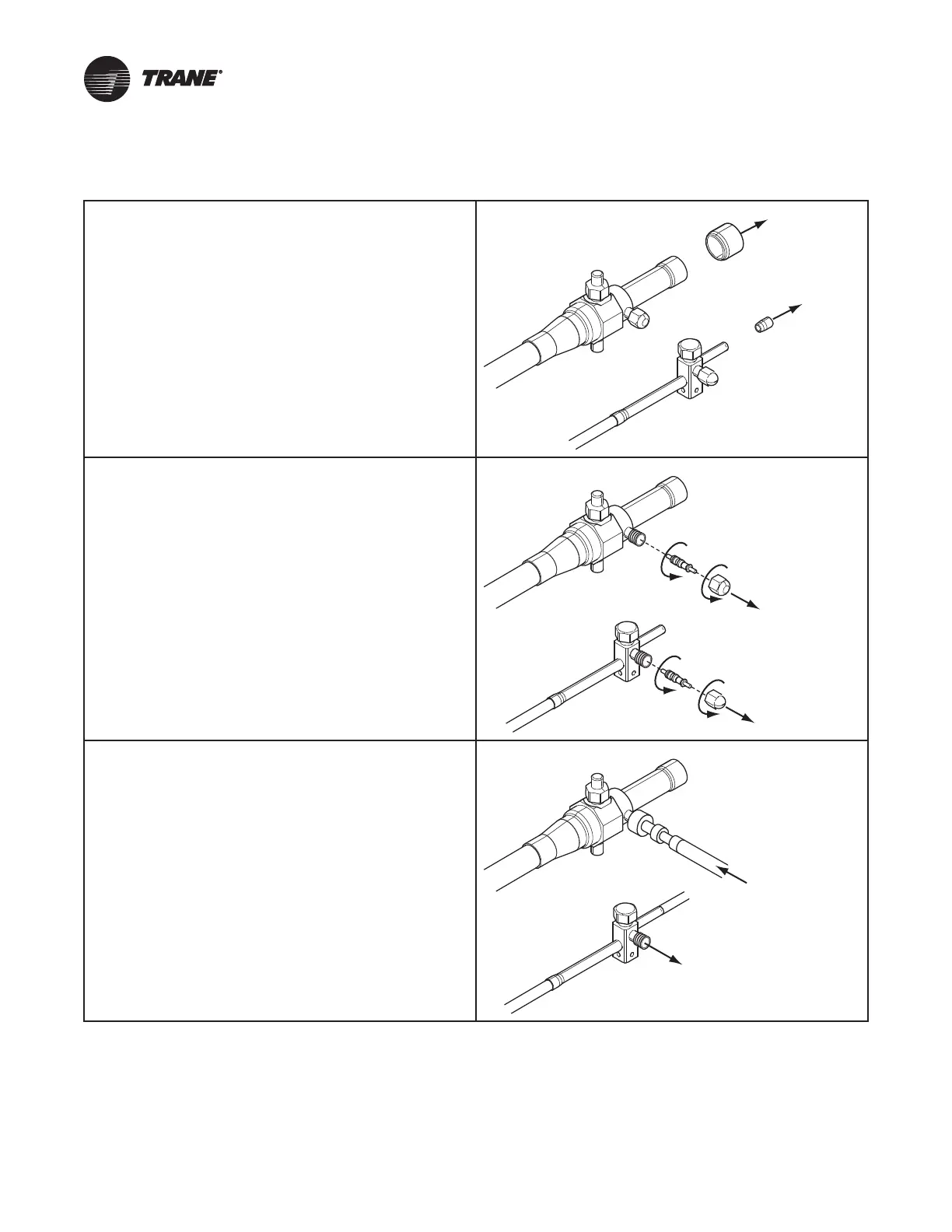 TRANE®