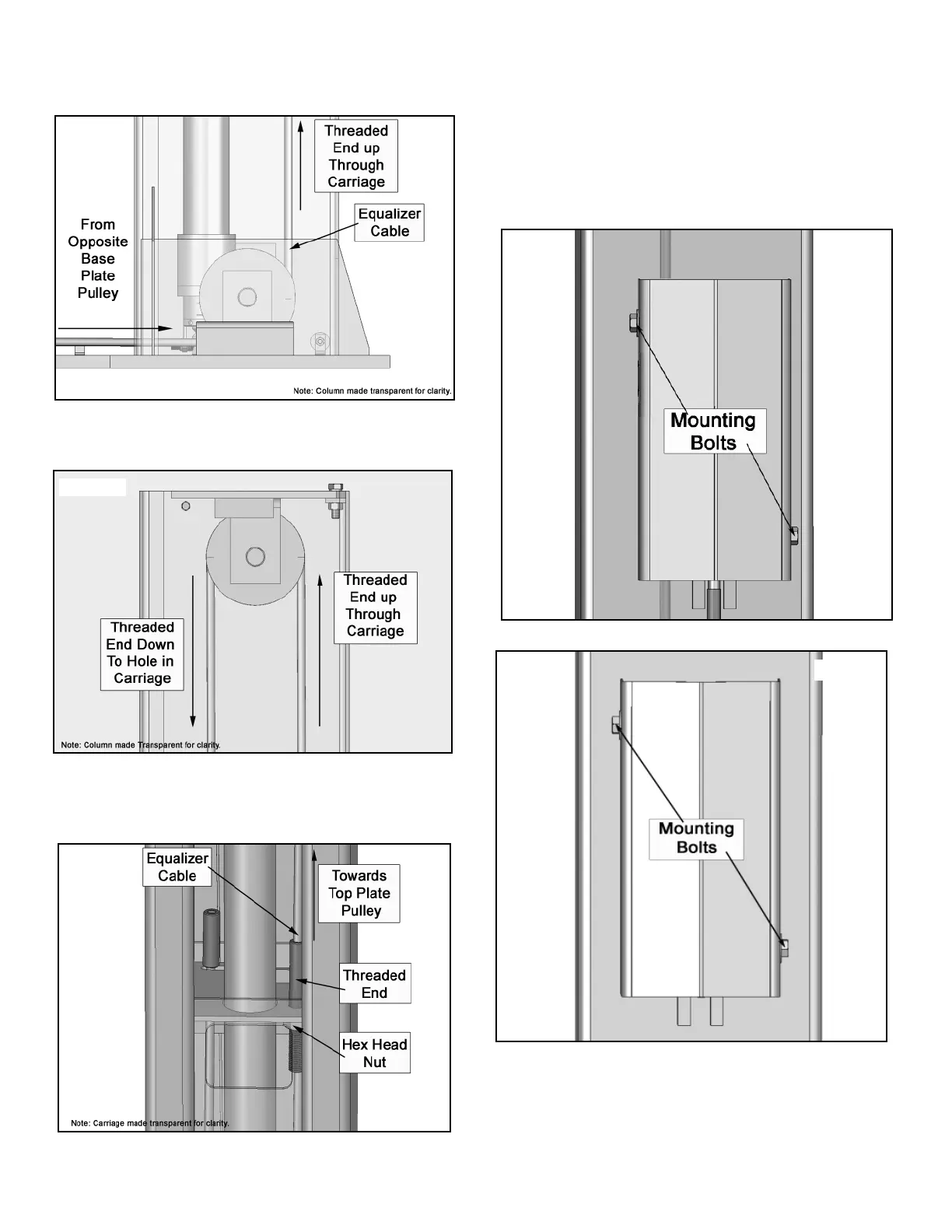 Threaded End up Through Carriage

Equalizer Cable

From Opposite Base Plate Pulley

Note: Column made transparent for clarity.

Threaded End up Through Carriage

Threaded End Down To Hole in Carriage

Note: Column made Transparent for clarity.

Equalizer Cable

Towards Top Plate Pulley

Threaded End

Hex Head Nut

Note: Carriage made transparent for clarity.

Mounting Bolts

Mounting Bolts