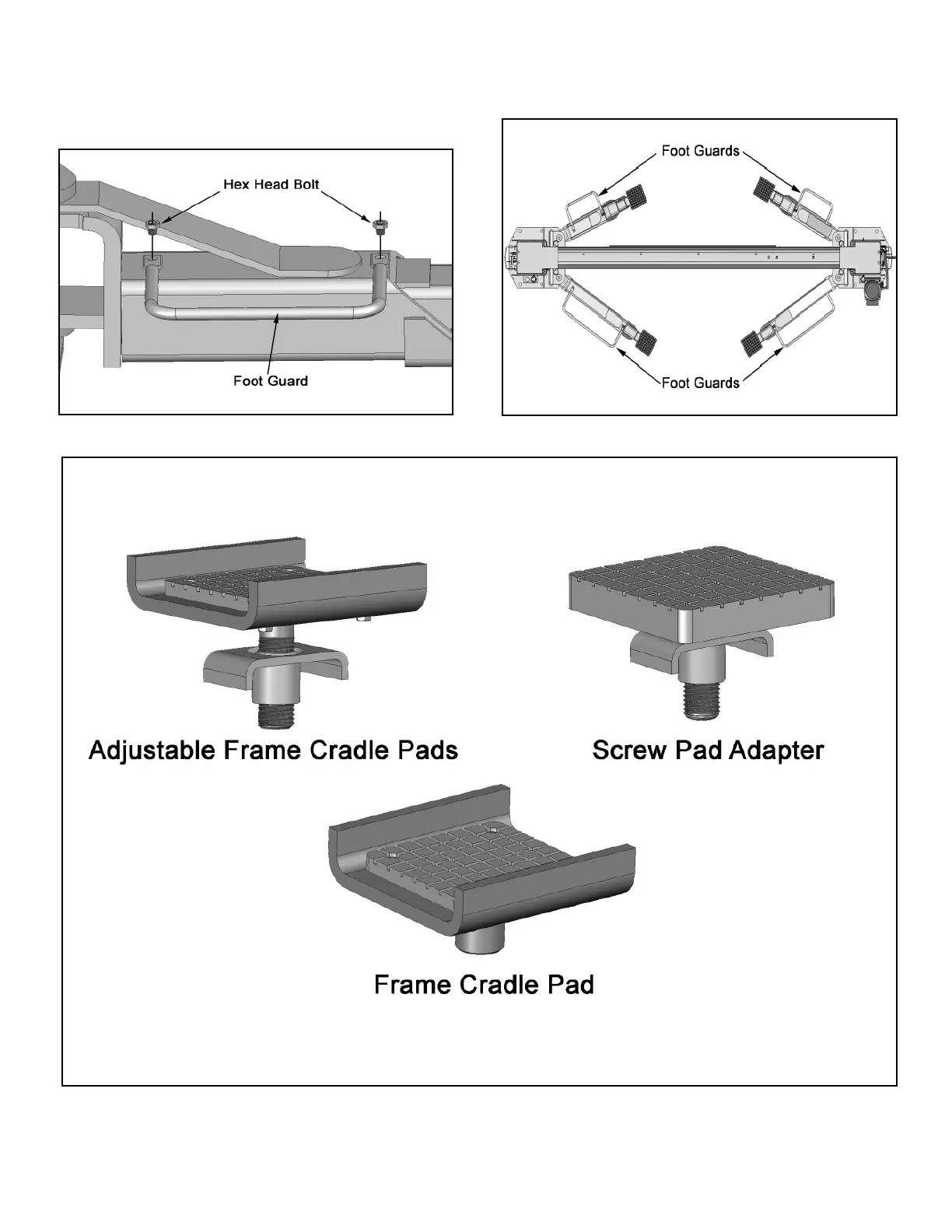 Hex Head Bolt

Foot Guard

Foot Guards

Foot Guards

Adjustable Frame Cradle Pads

Screw Pad Adapter

Frame Cradle Pad