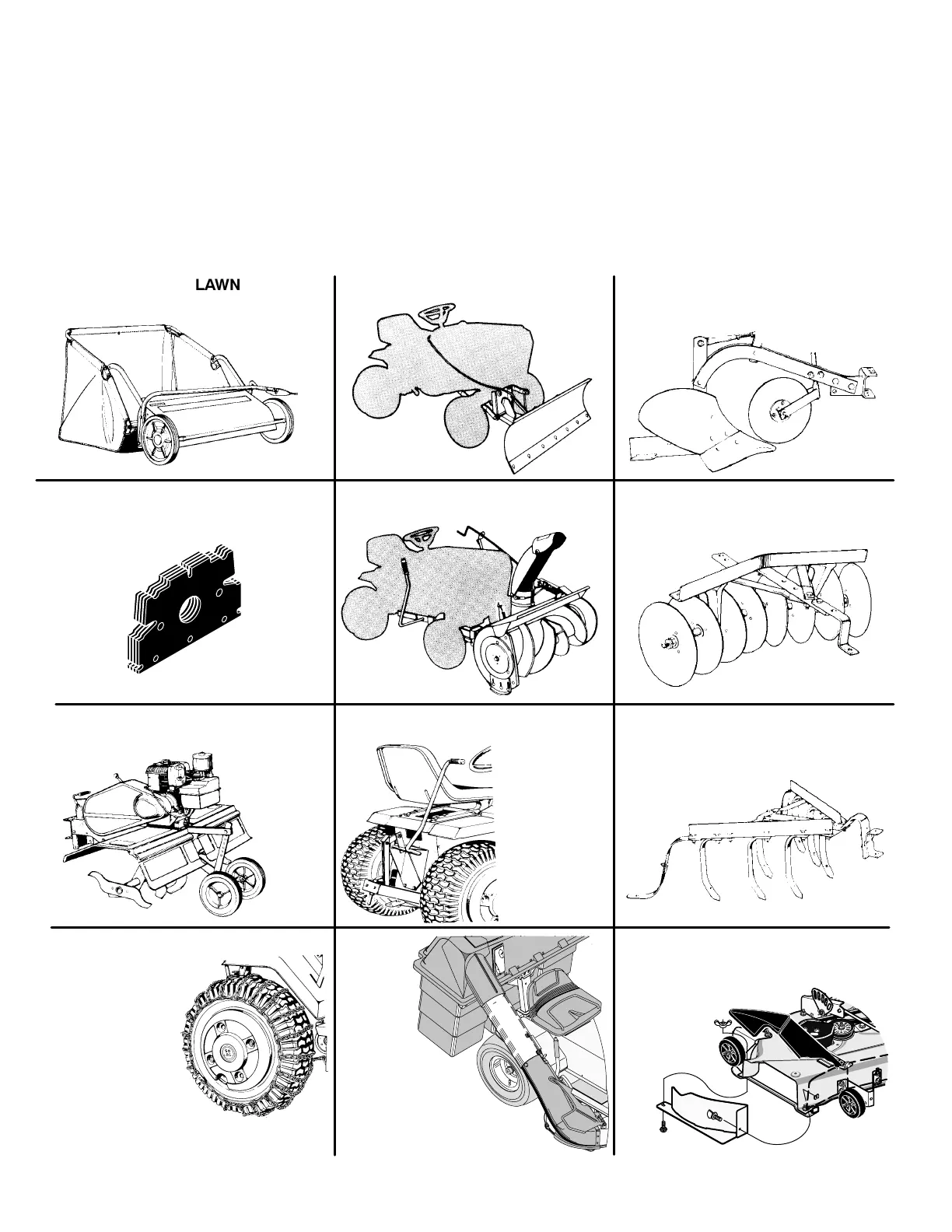 LAWN