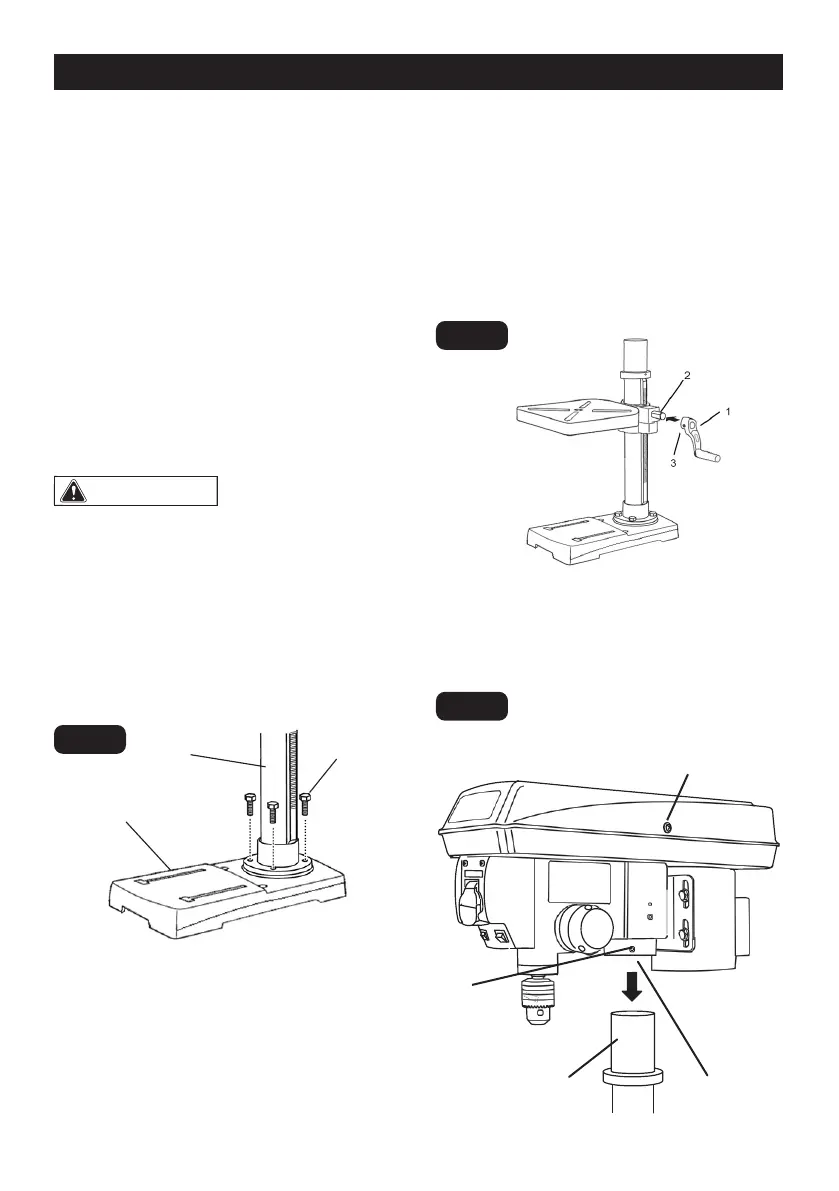 2

1

3