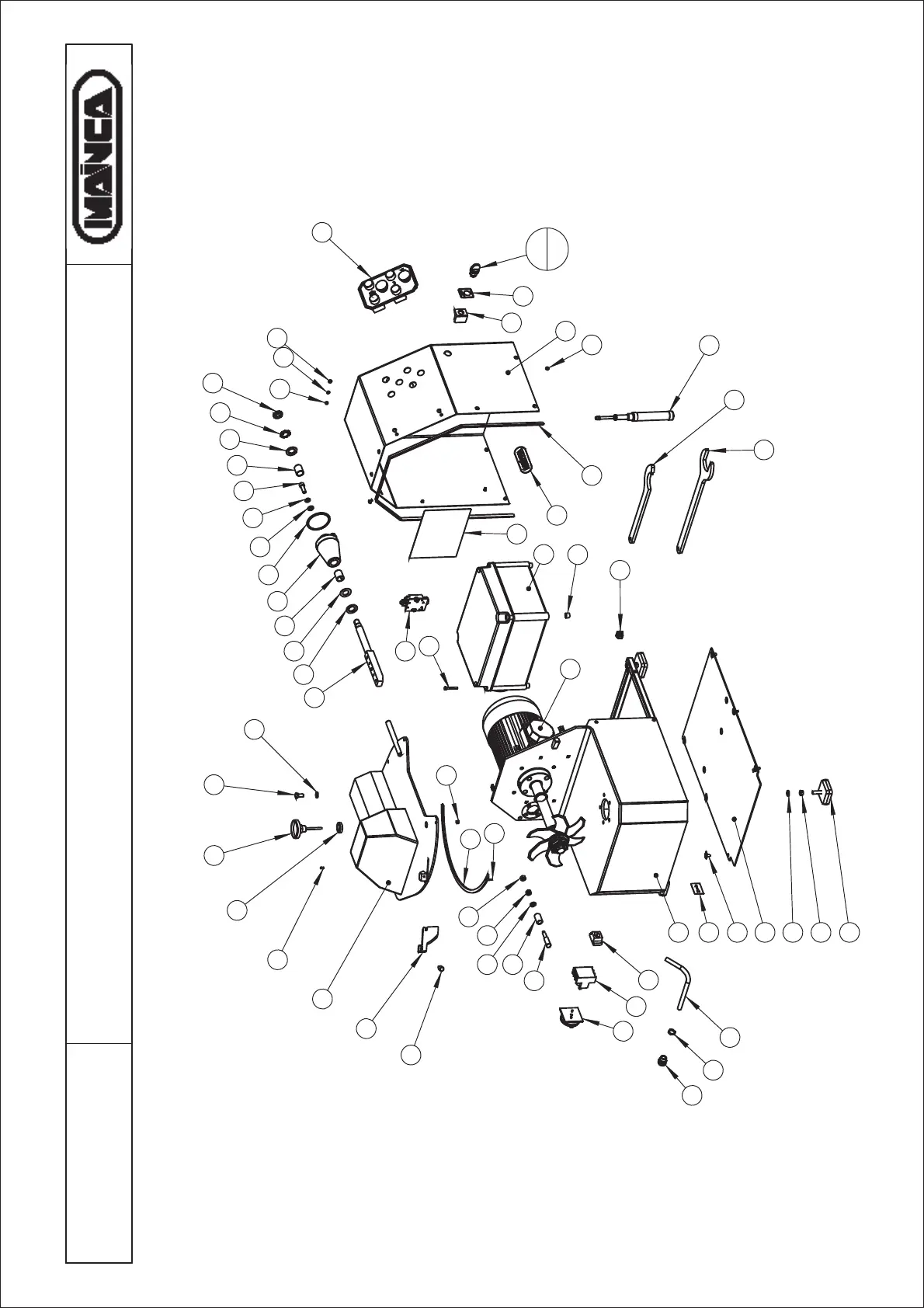 MAINCA