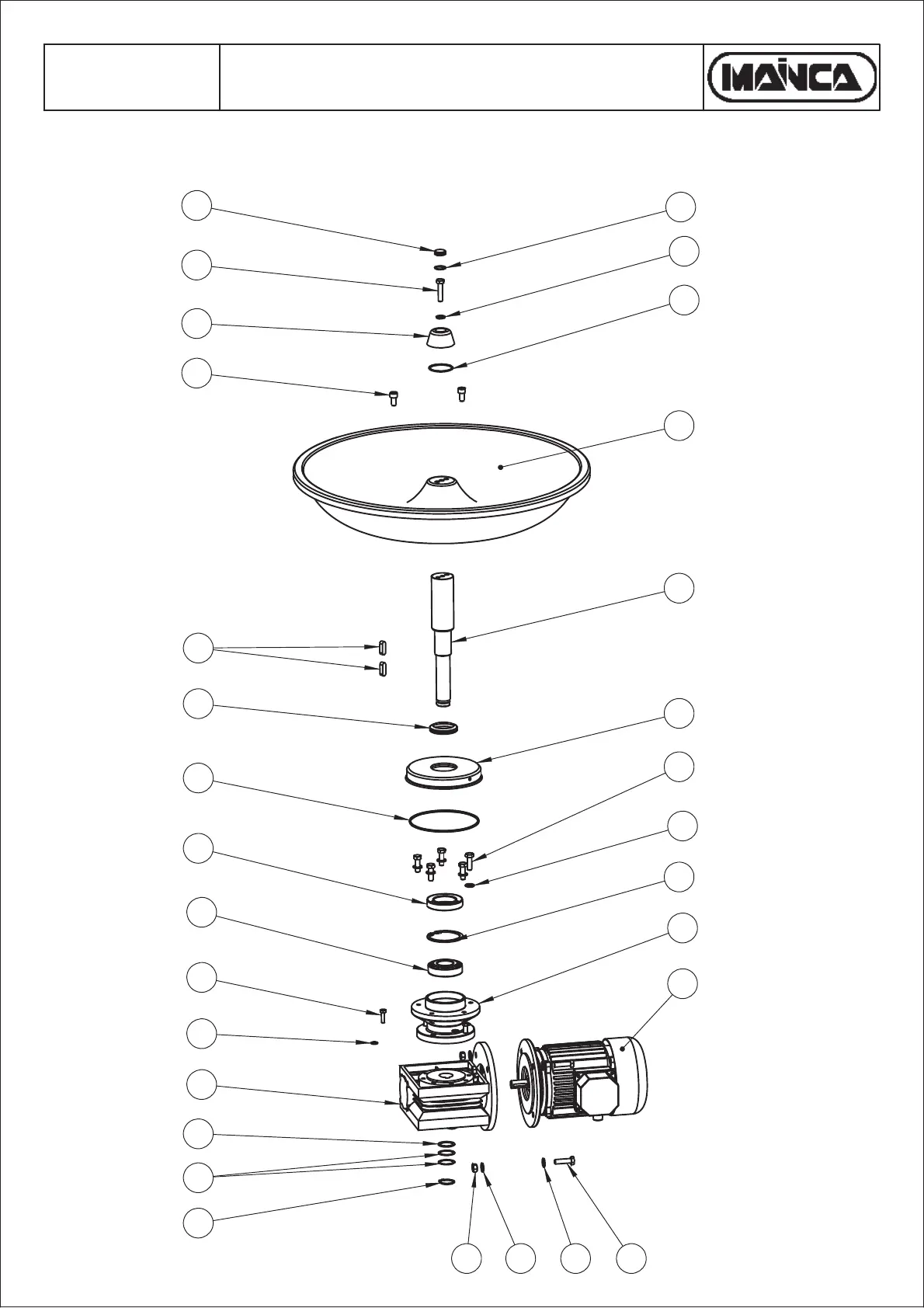 MAINCA