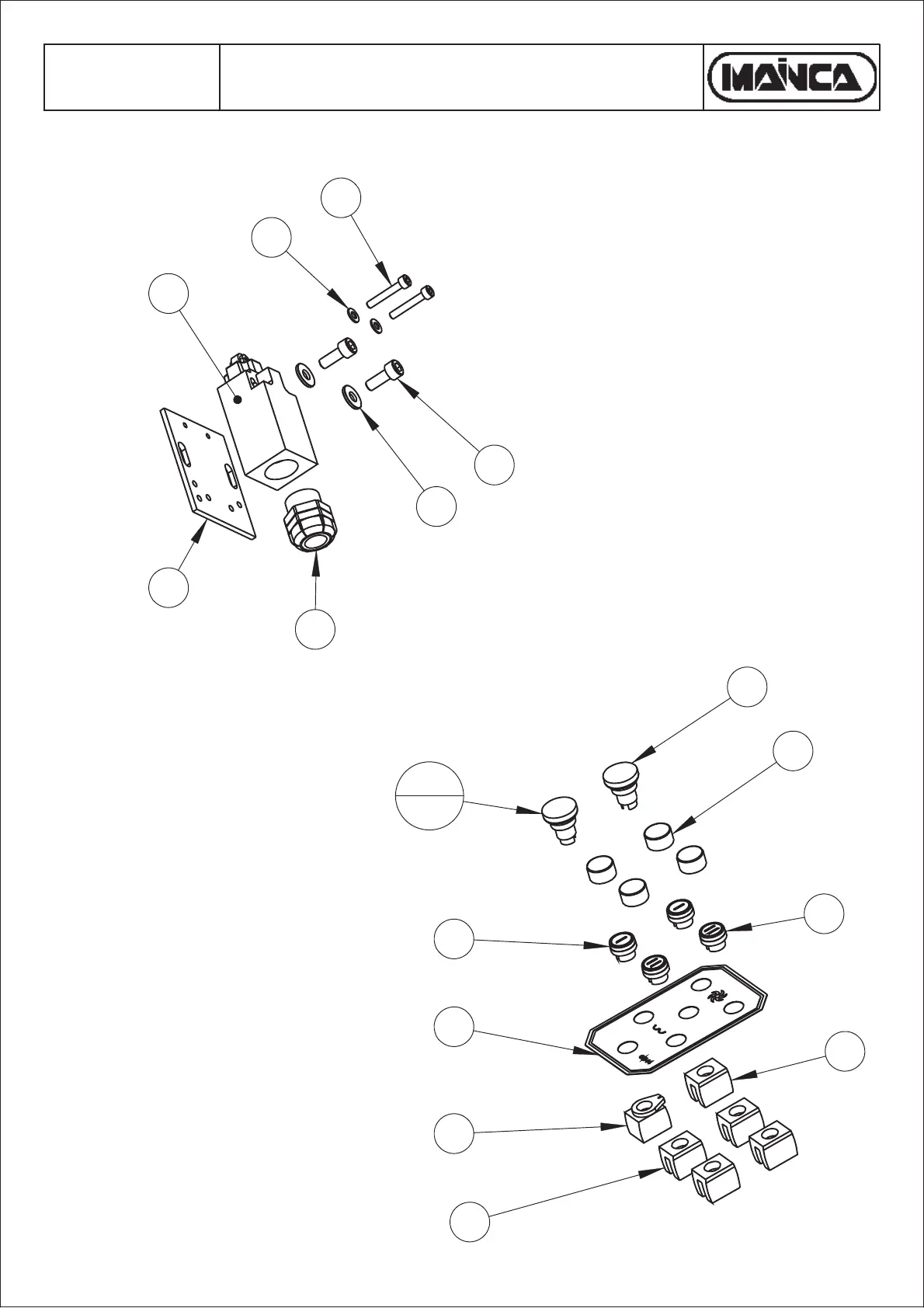 MAINCA