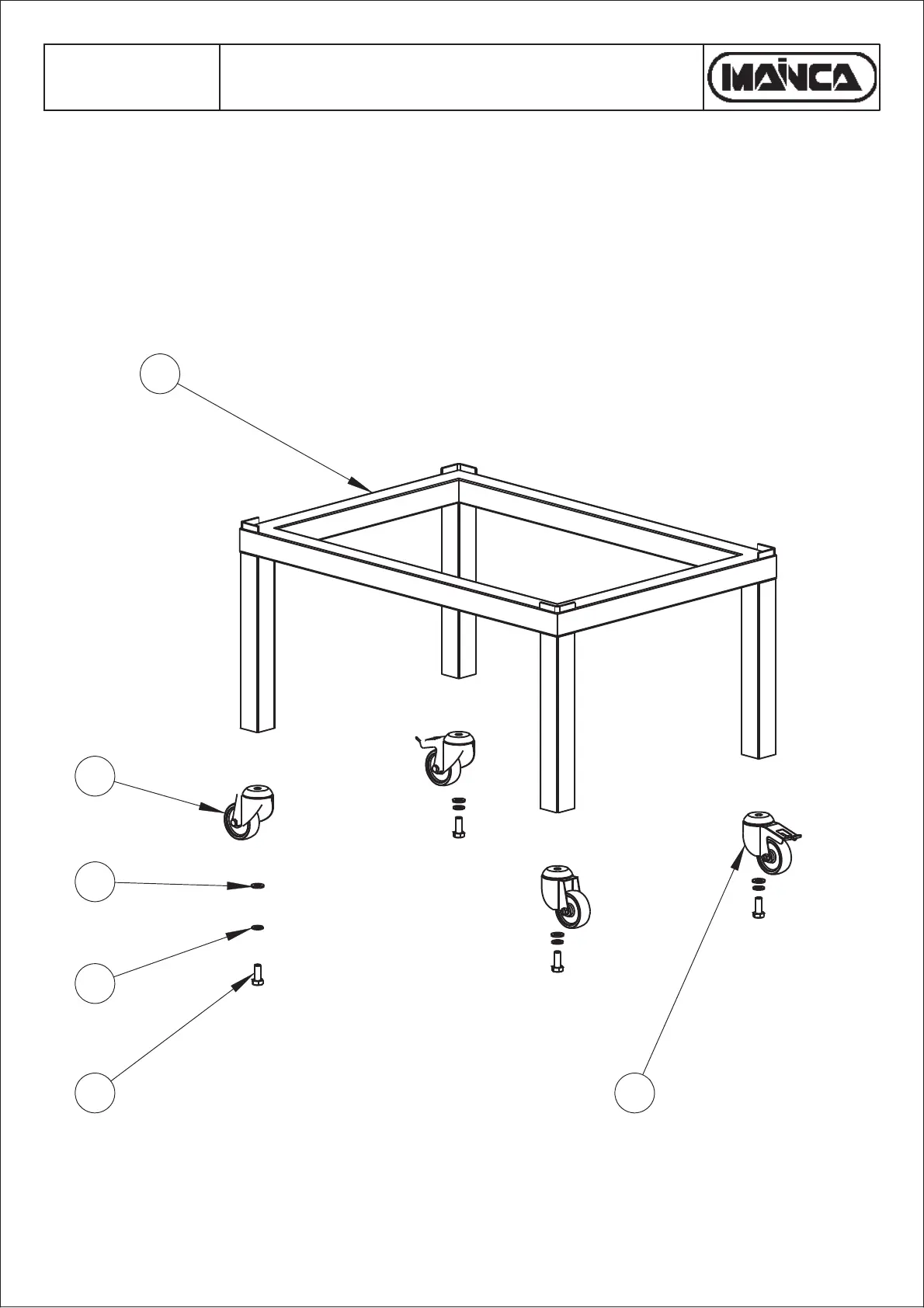 MAINCA