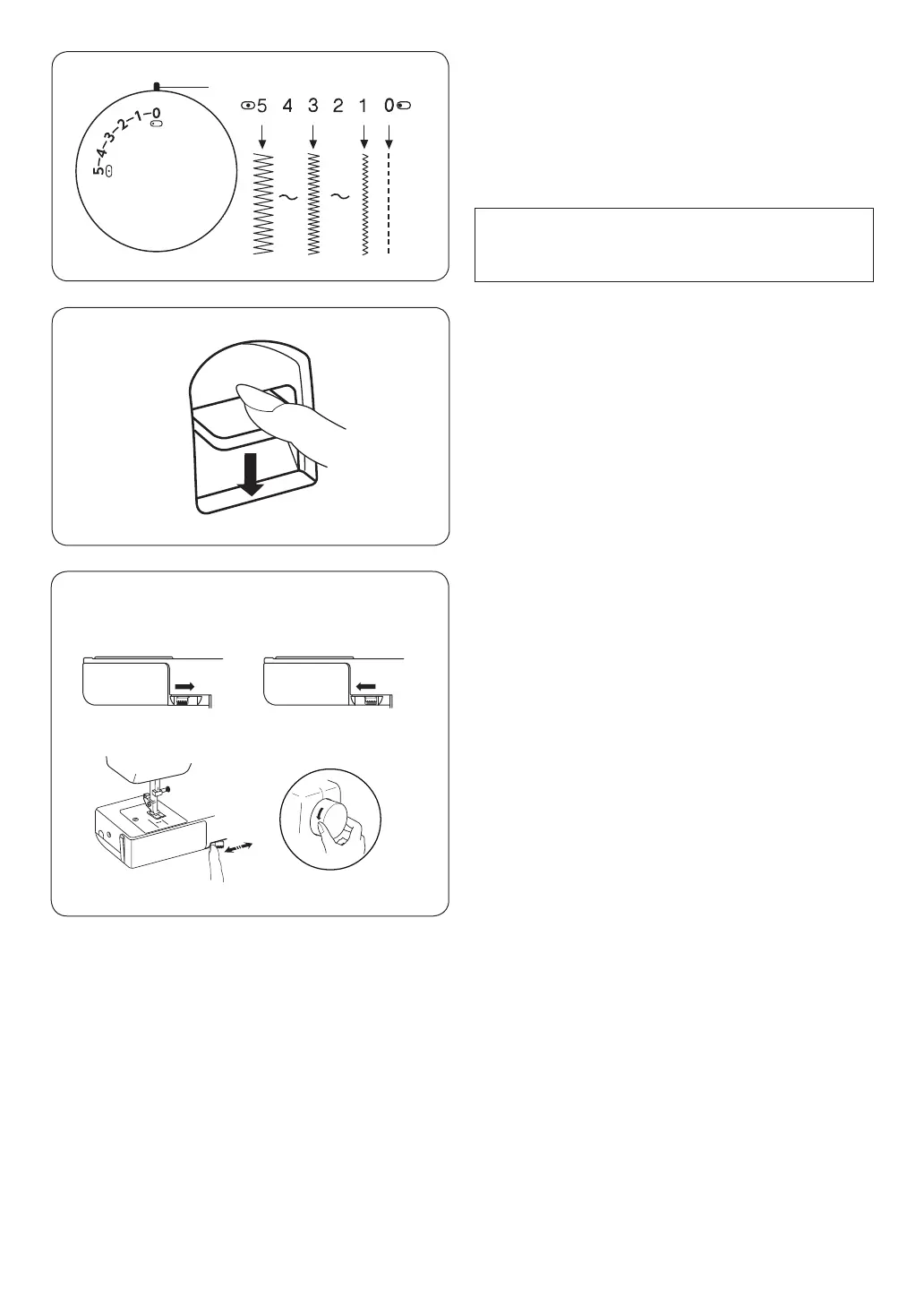 5–4–3–2–1–0

5 4 3 2 1 0