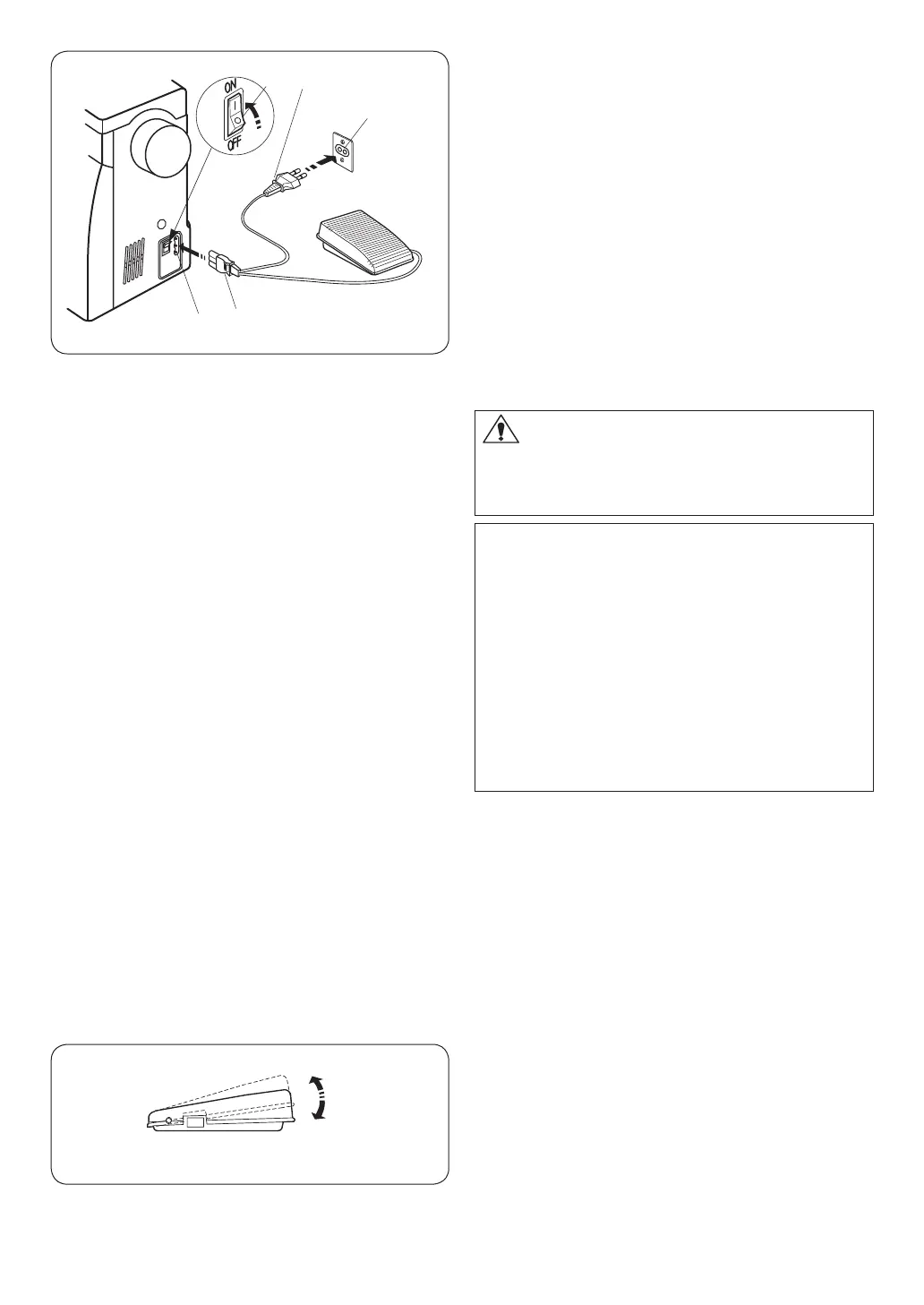 ON

OFF