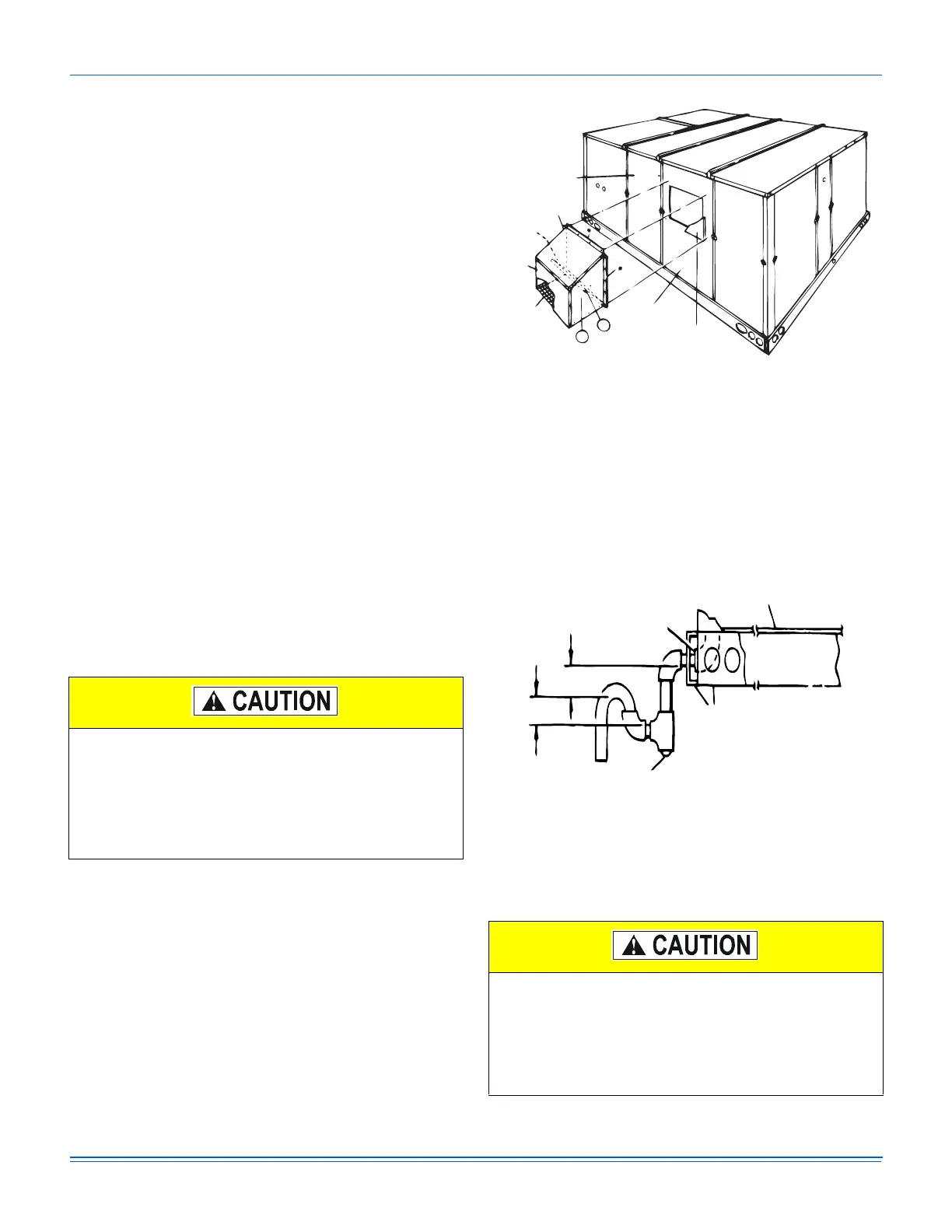 CAUTION

CAUTION