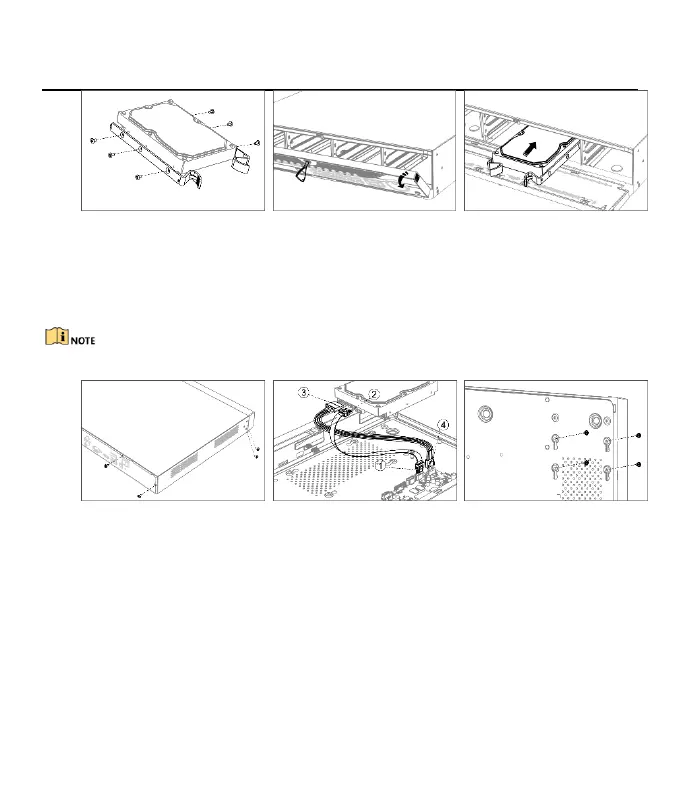 NOTE

③ ②
④
①