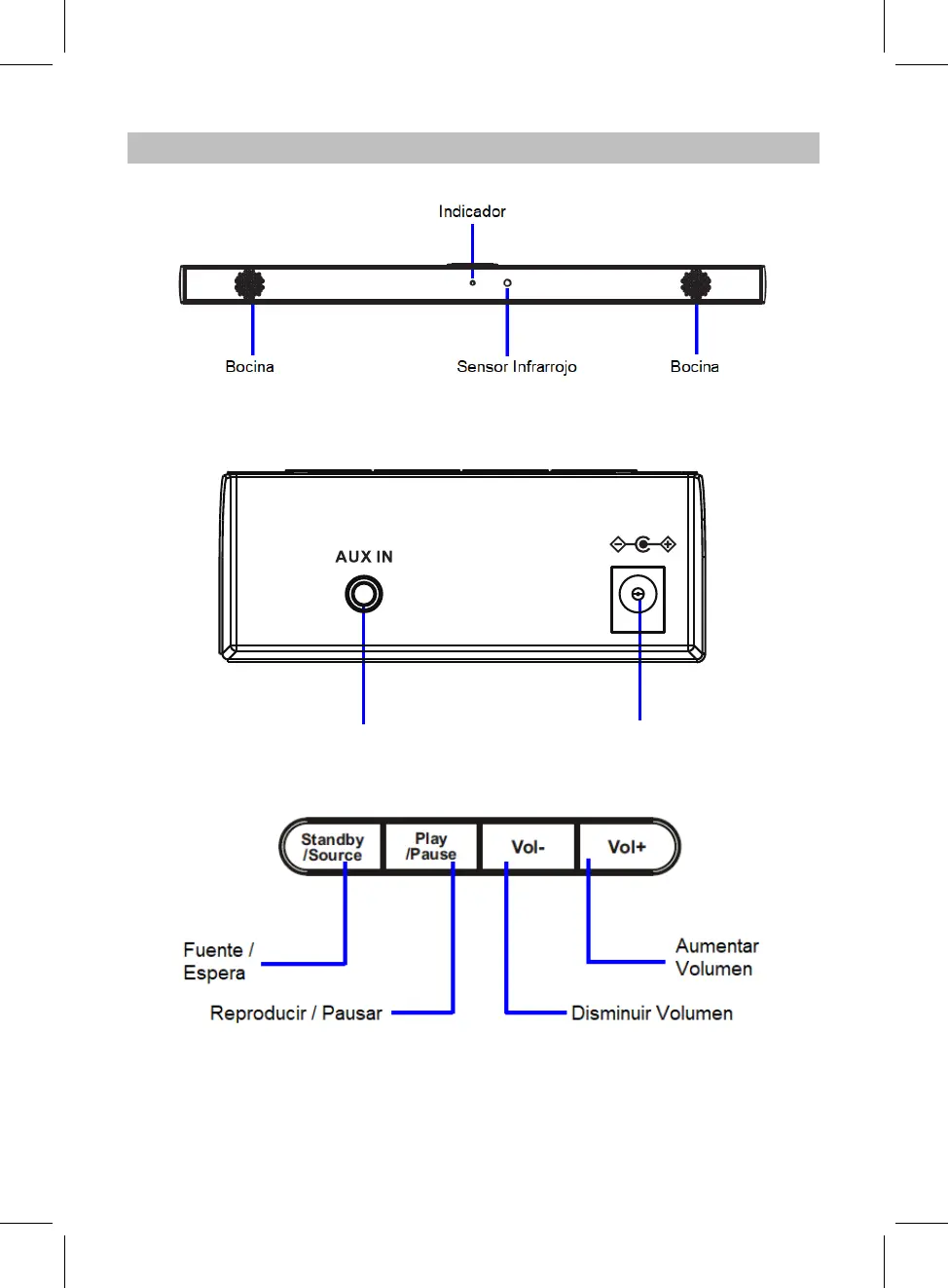 Indicador

Bocina

Sensor Infrarrojo

Bocina

AUX IN

Standby /Source

Play /Pause

Vol-

Vol+

Fuente / Espera

Reproducir / Pausar

Disminuir Volumen

Aumentar Volumen