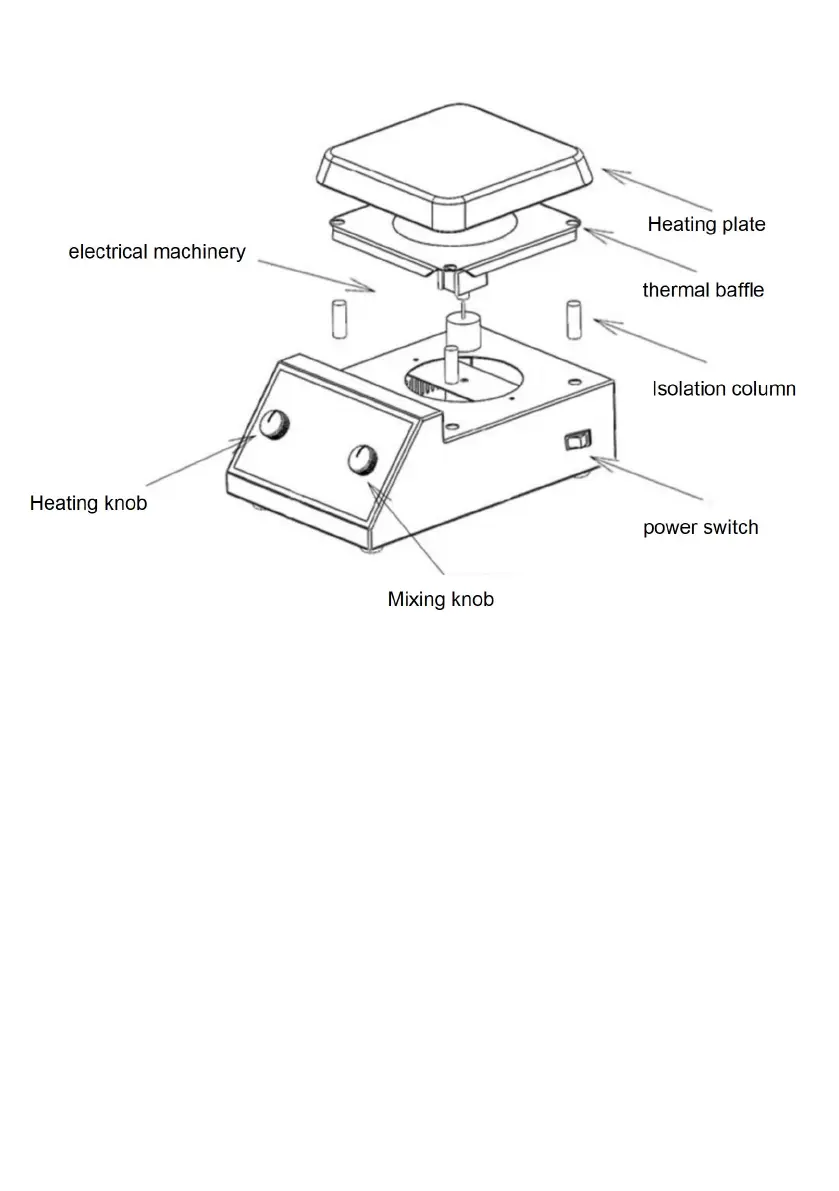 Heating plate
electrical machinery
thermal baffle
Isolation column
Heating knob
power switch
Mixing knob