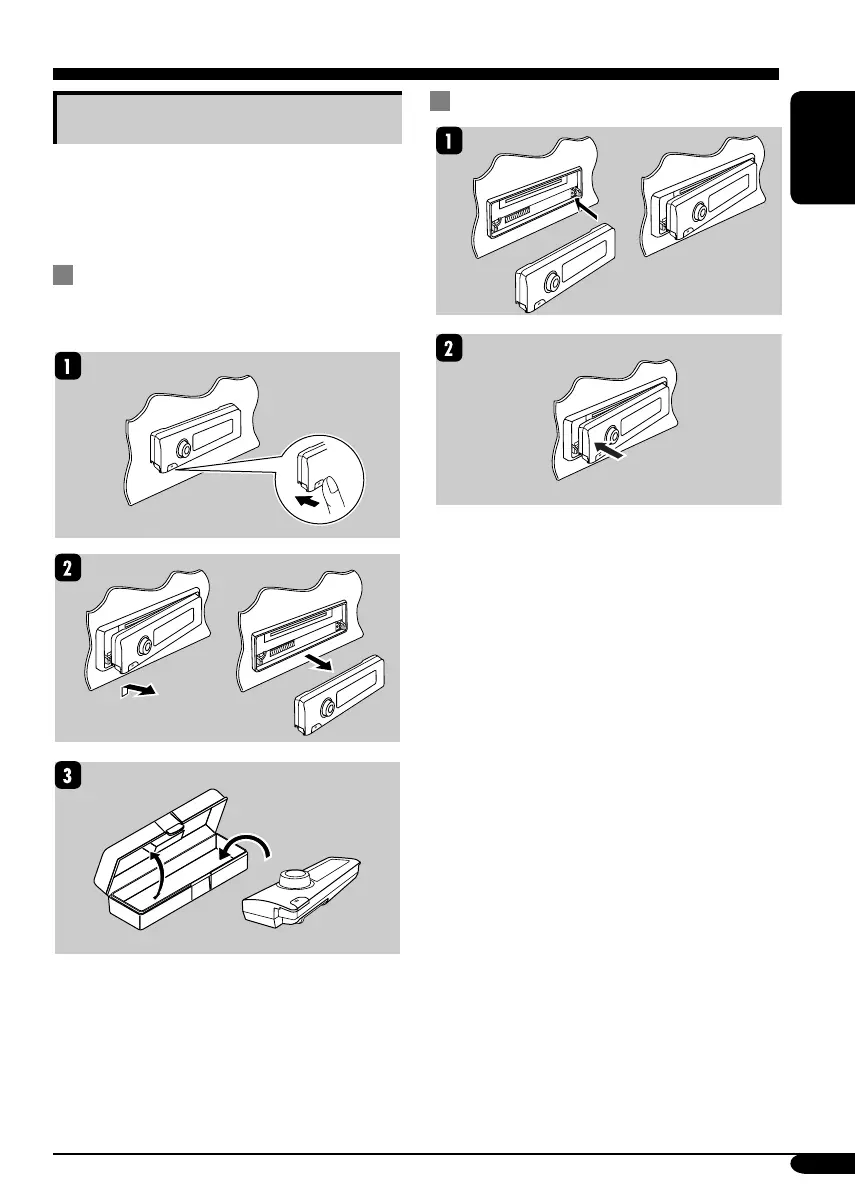 1

2

3

1

2