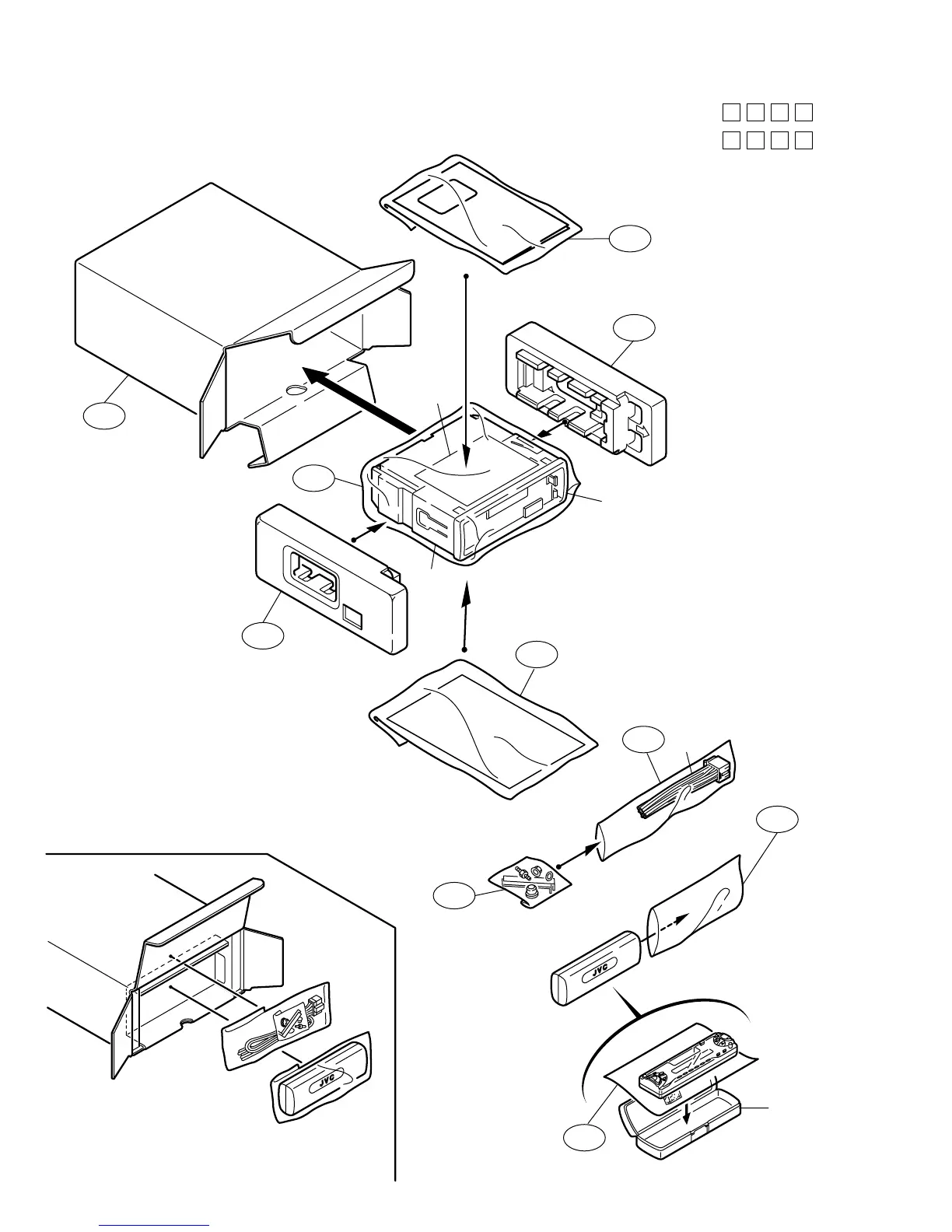 JVC

JVC