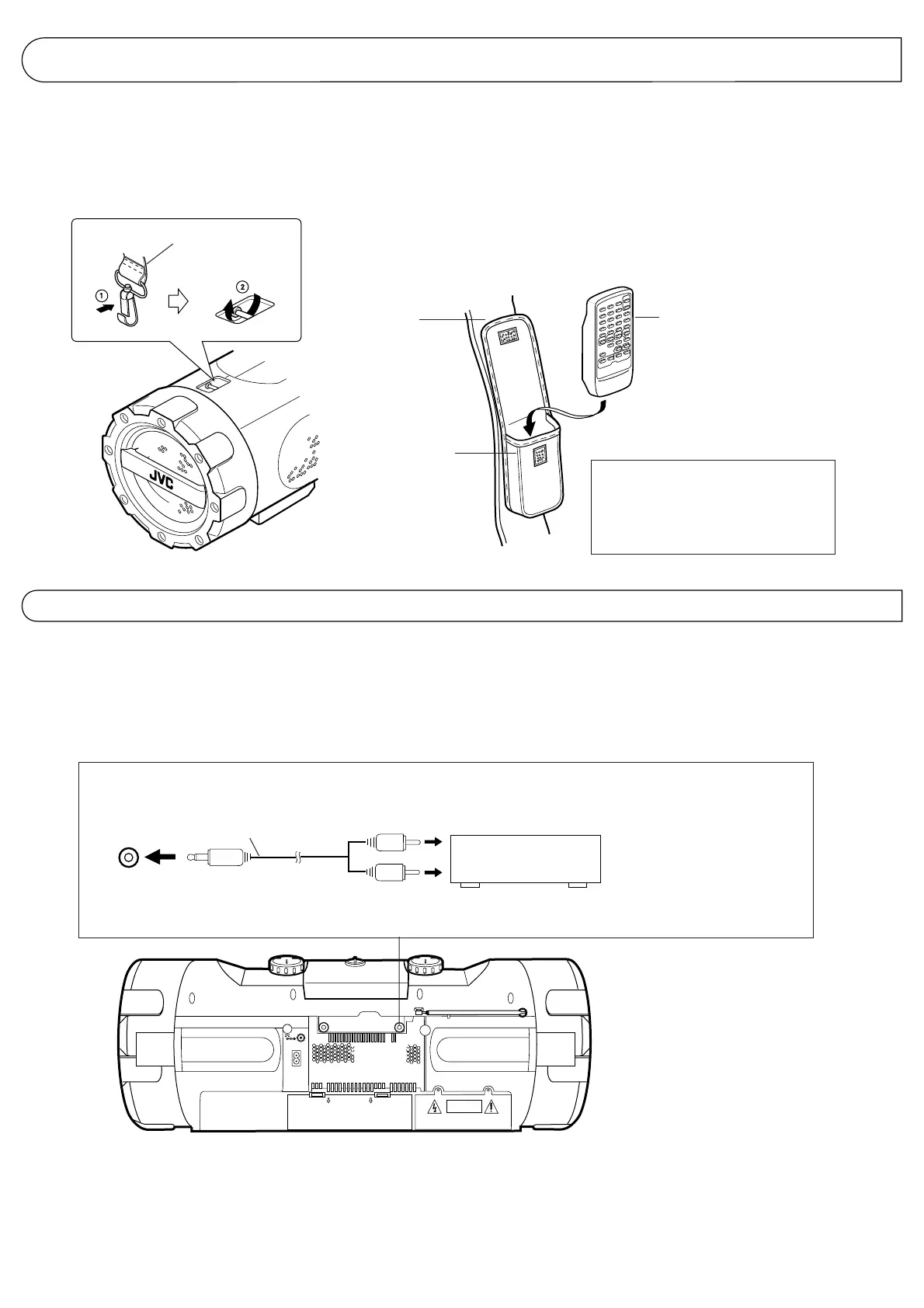 JVC