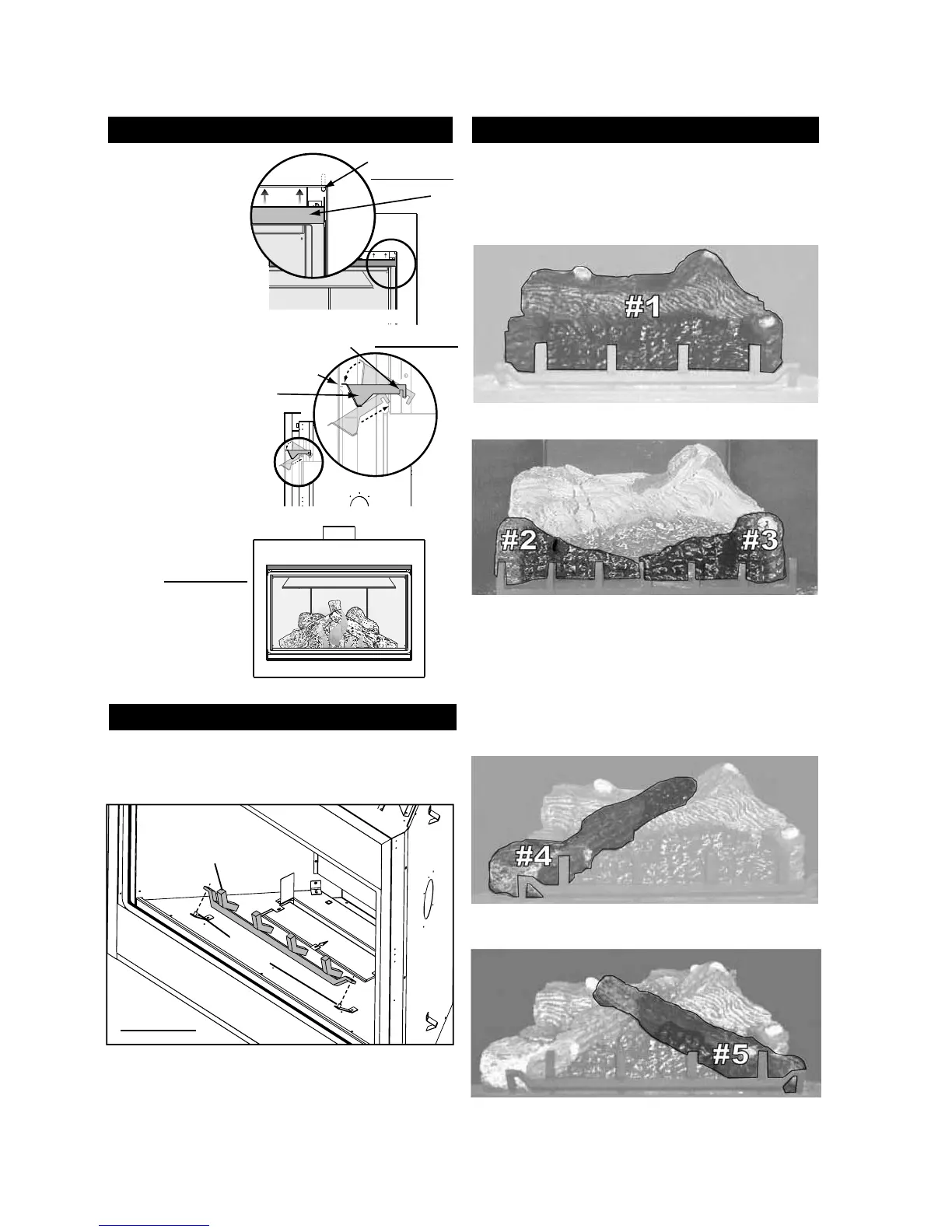 #1

#2

#3

#4

#5