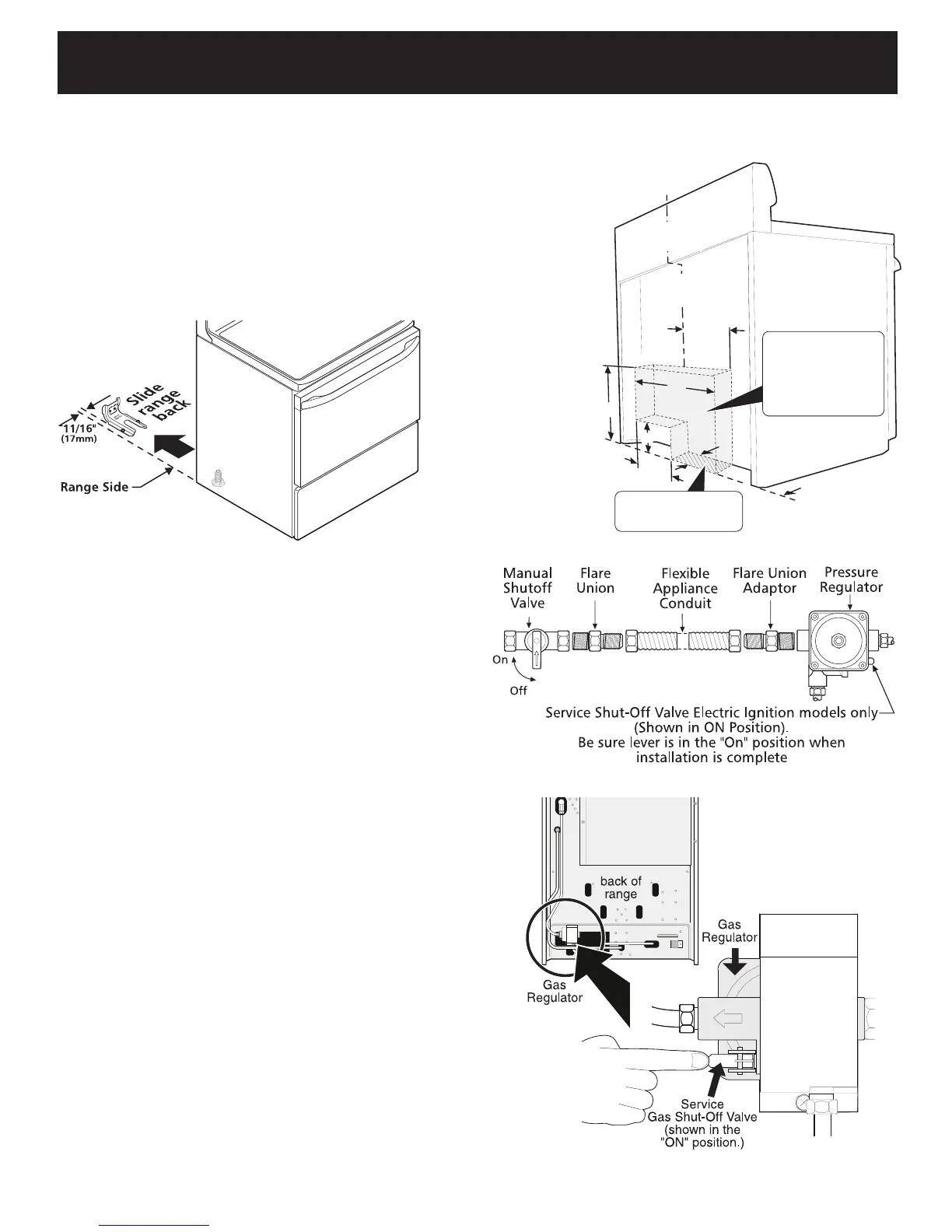 Slide range back

11/16" (17mm)

Range Side

Manual Shutoff Valve

Flare Union

Flexible Appliance Conduit

Flare Union Adaptor

Pressure Regulator

On

Off

Service Shut-Off Valve Electric Ignition models only (Shown in ON Position). Be sure lever is in the "On" position when installation is complete

back of range

Gas Regulator

Gas Regulator

Service Gas Shut-Off Valve (shown in the "ON" position.)