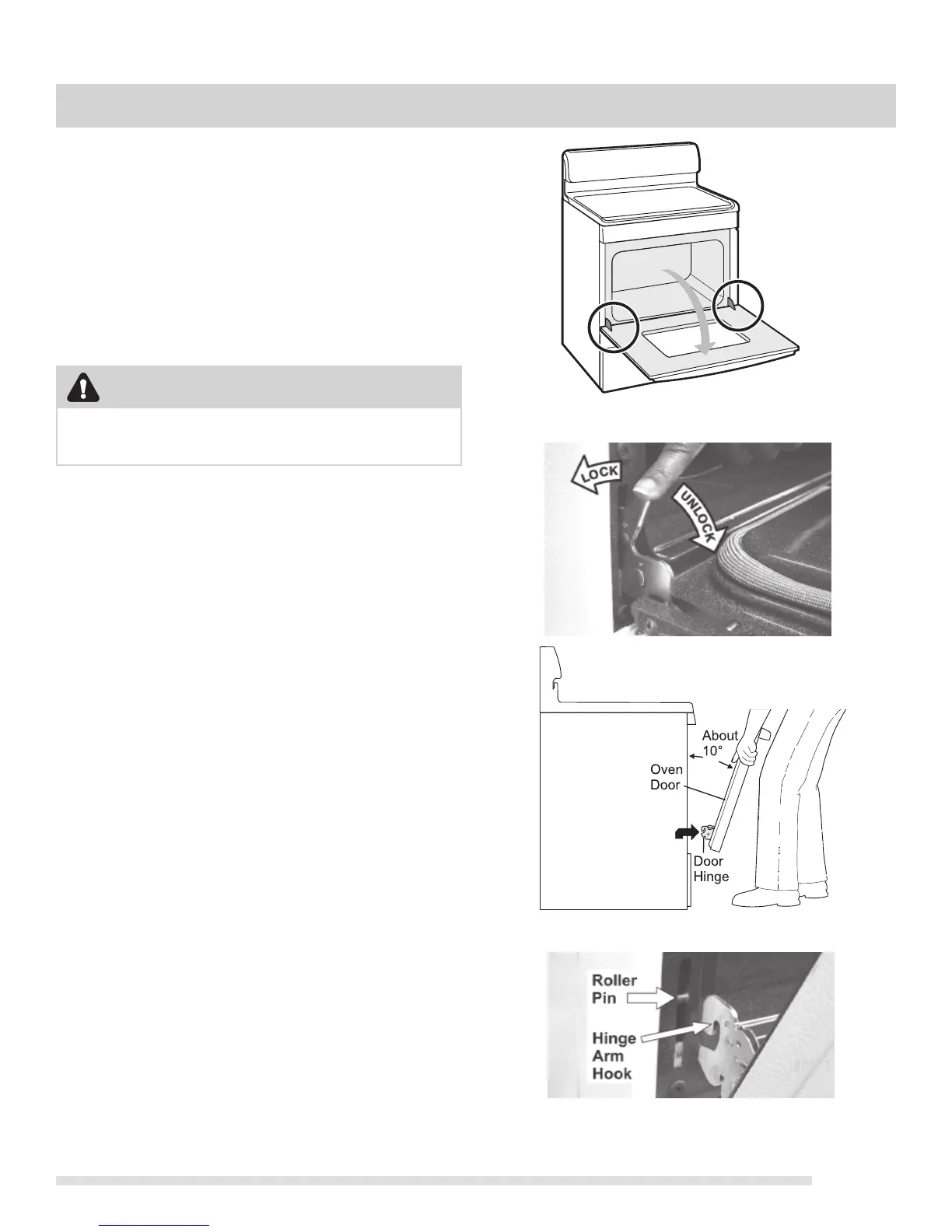 LOCK

UNLOCK

About 10°

Oven Door

Door Hinge

Roller Pin

Hinge Arm Hook