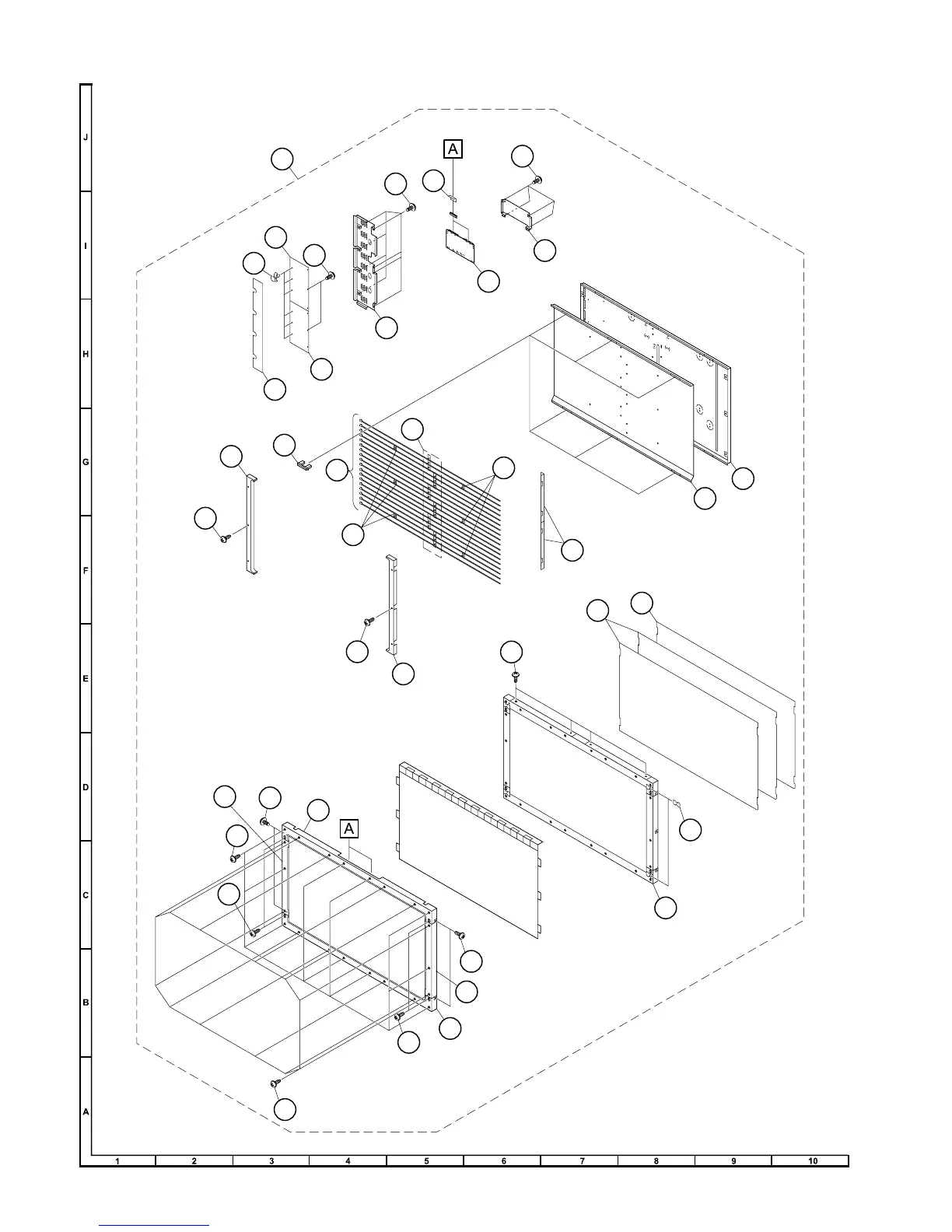 J
I
H
G
F
E
D
C
B
A

A

A

1 2 3 4 5 6 7 8 9 10