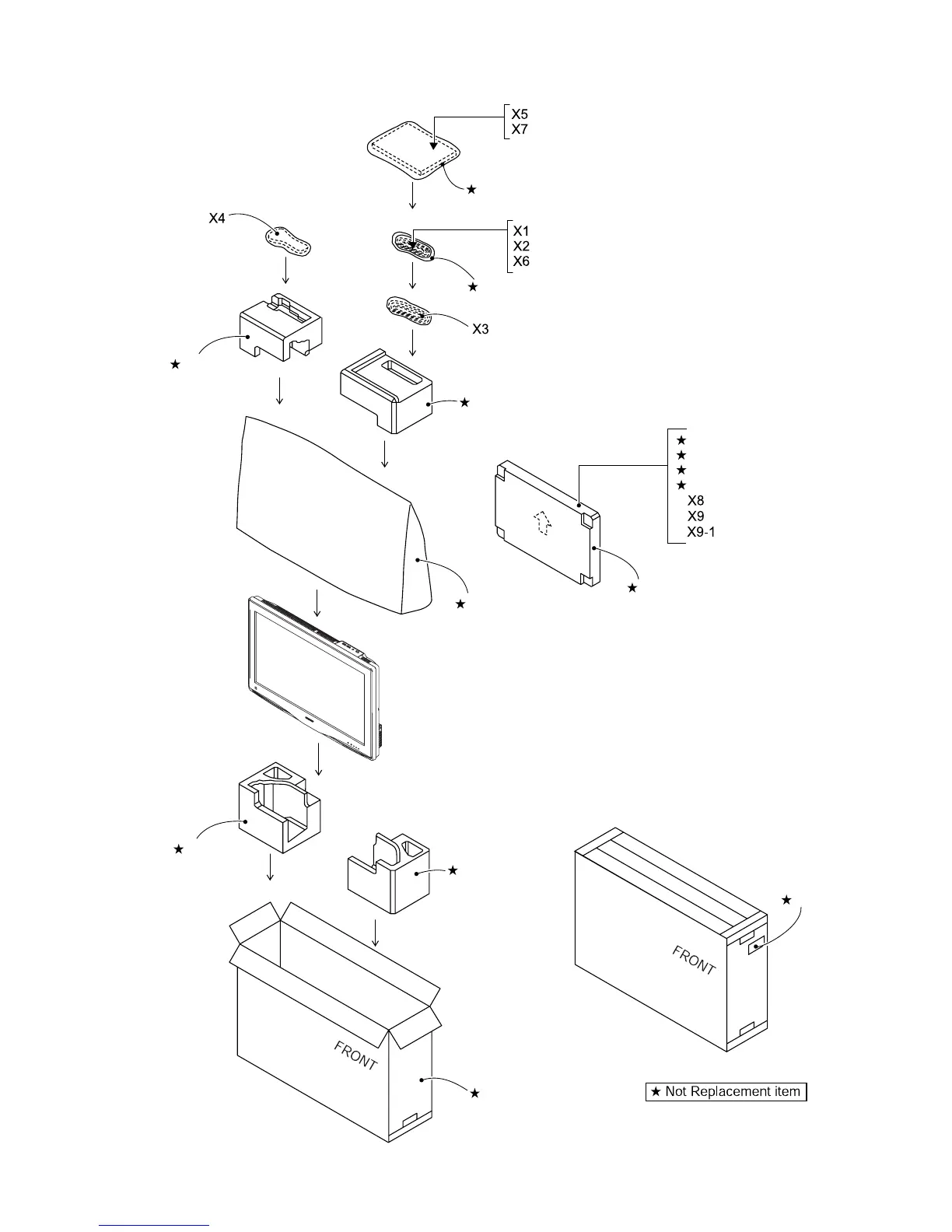 X5
X7

★

X4

X1
X2
X6

★

X3

★

★

★
★
★
★
X8
X9
X9-1

★

★

★

★

★

FRONT

FRONT

★

★ Not Replacement item