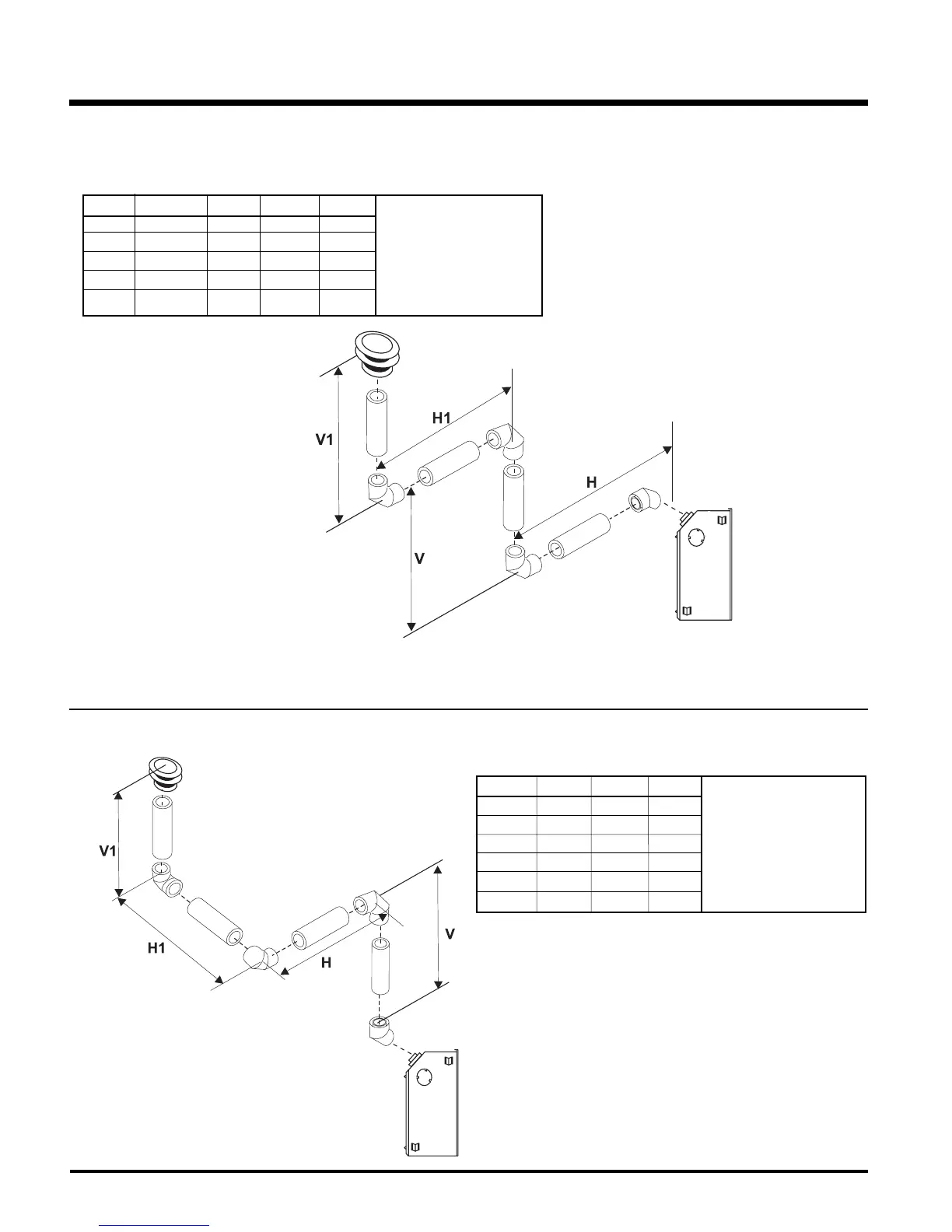 V1

H1

H

V

V1

H1

H

V