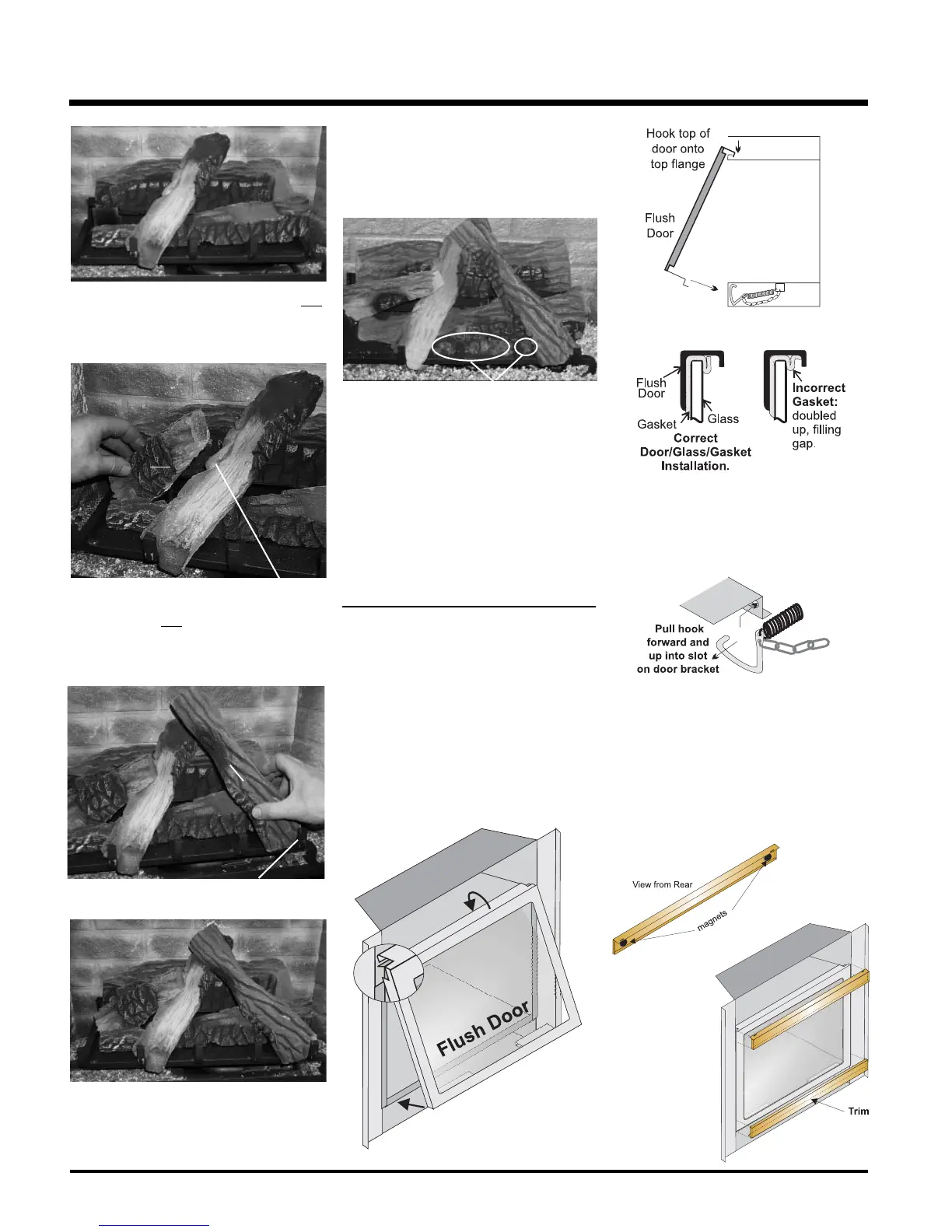 Hook top of door onto top flange

Flush Door

Flush Door

Gasket

Glass

Correct Door/Glass/Gasket Installation.

Incorrect Gasket: doubled up, filling gap.

Pull hook forward and up into slot on door bracket

Flush Door

View from Rear

magnets

Trim