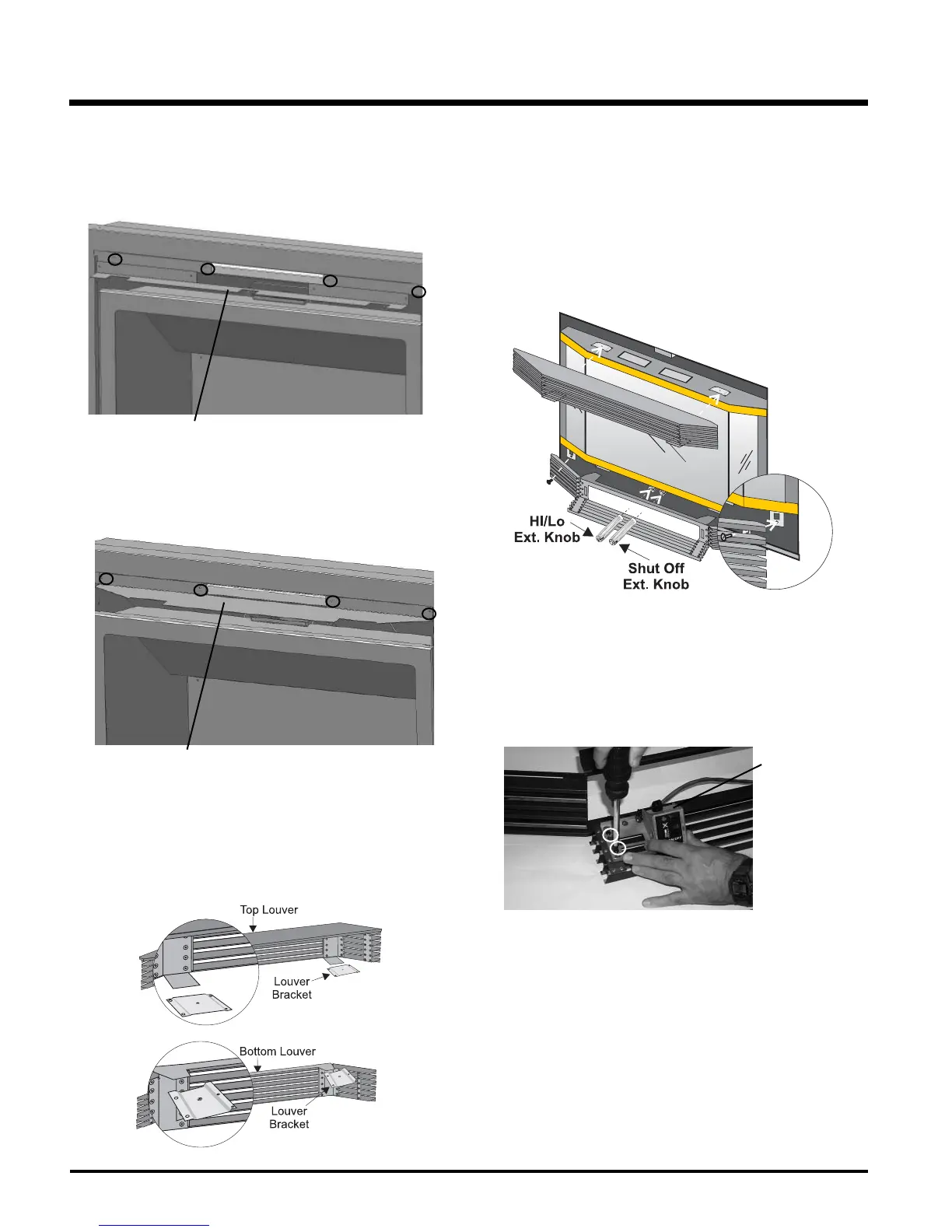 HI/Lo
Ext. Knob

Shut Off
Ext. Knob

Top Louver

Louver
Bracket

Bottom Louver

Louver
Bracket