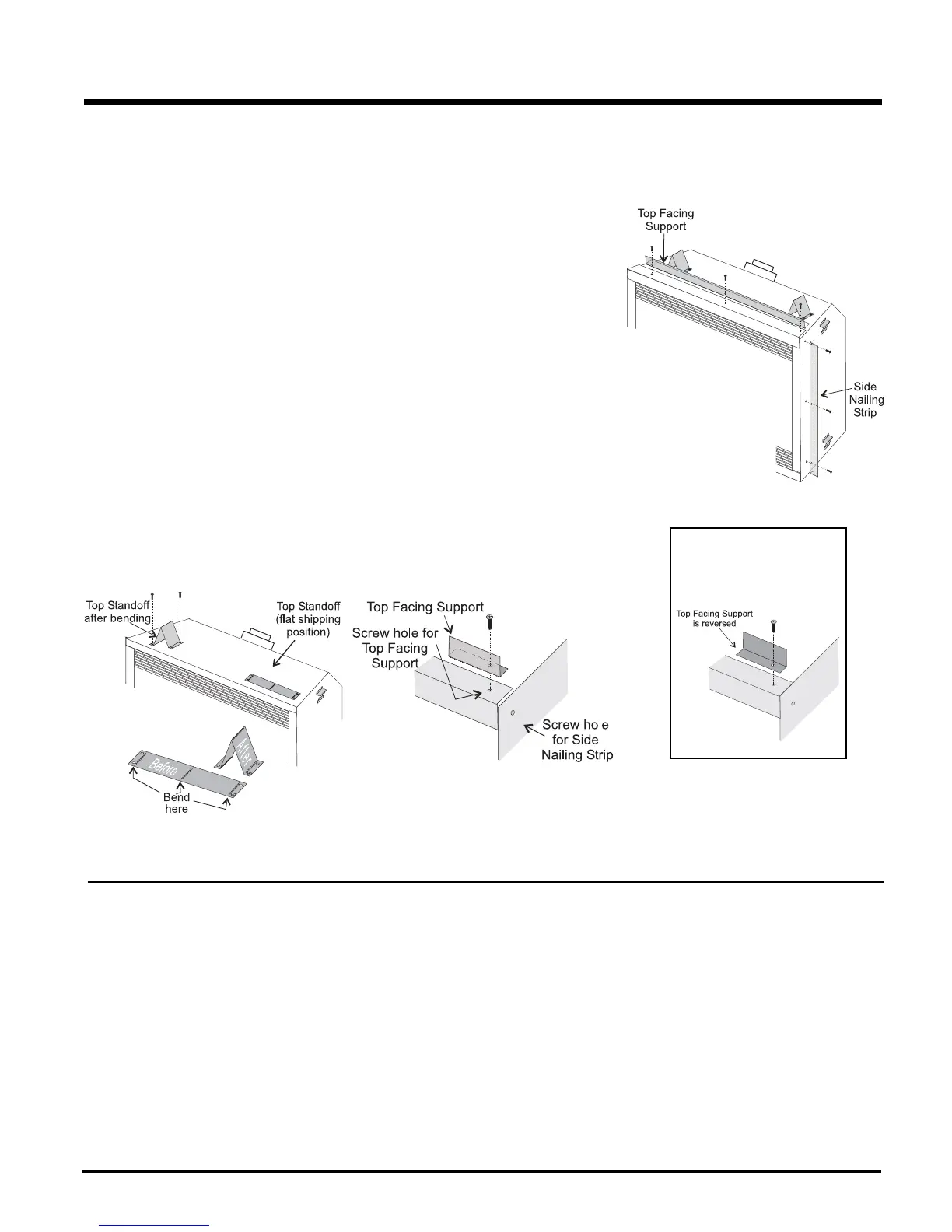 Top Facing Support

Side Nailing Strip

Top Standoff after bending

Top Standoff (flat shipping position)

Before

After

Bend here

Top Facing Support

Screw hole for Top Facing Support

Screw hole for Side Nailing Strip

Top Facing Support is reversed