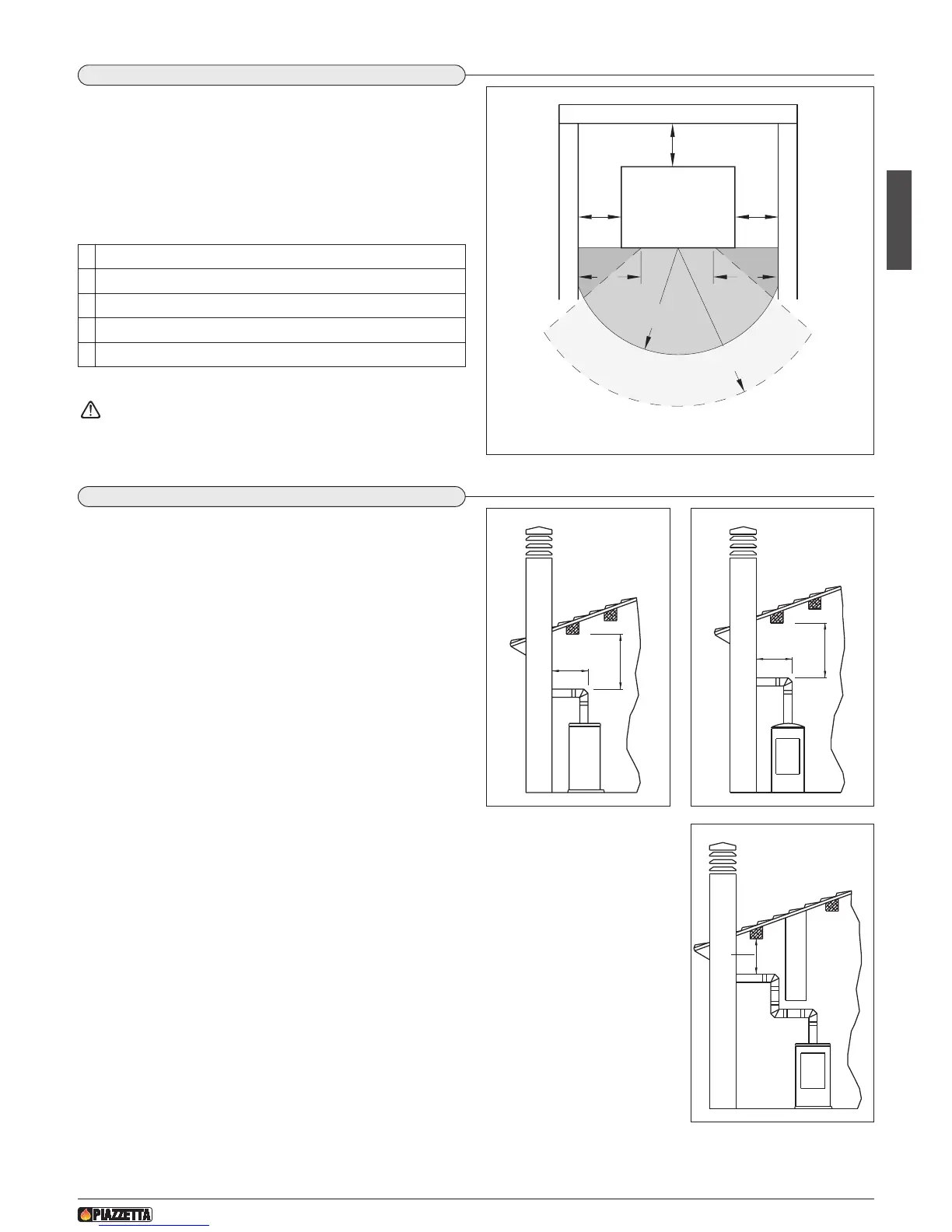 PIAZZETTA