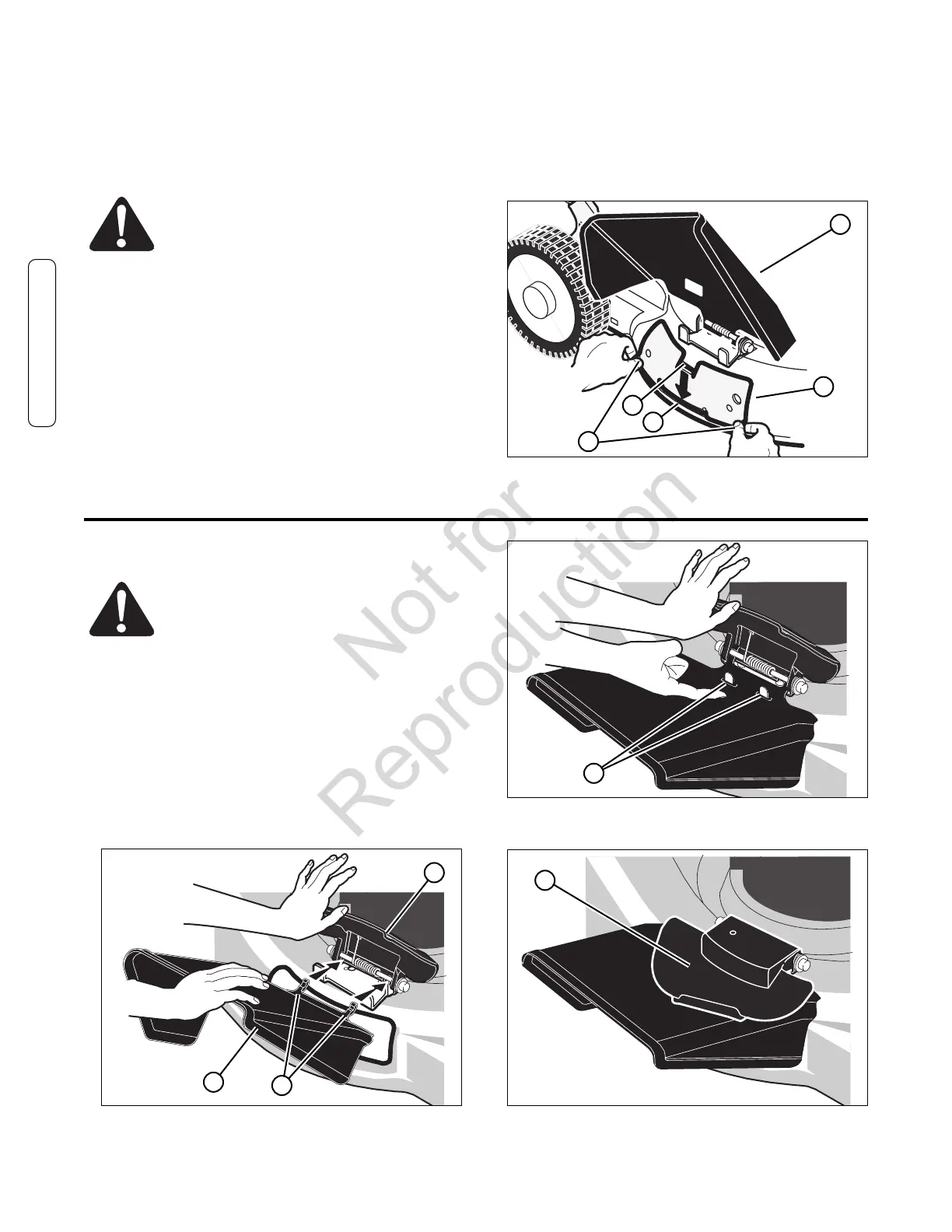 Not for Reproduction