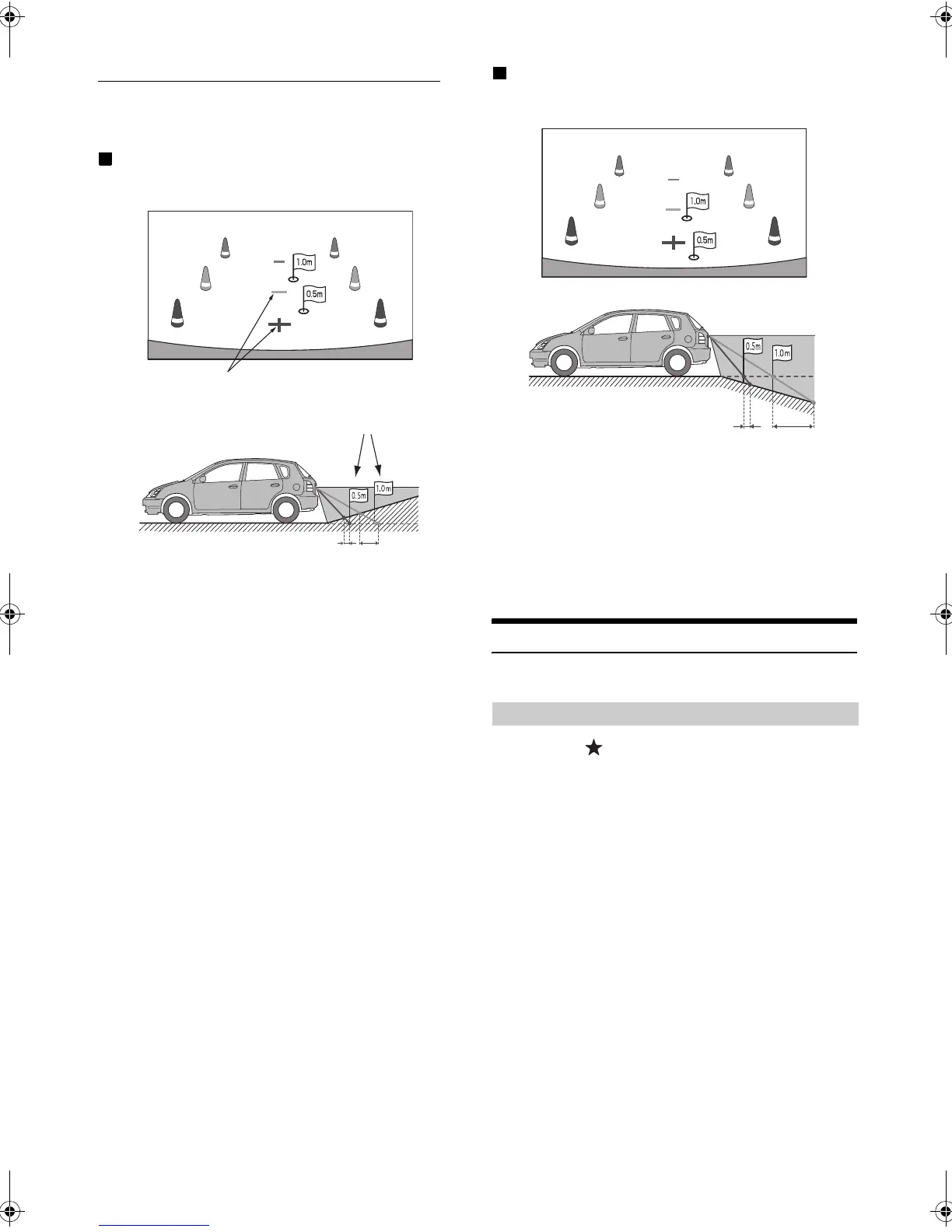 1.0m

0.5m

0.5m

1.0m

1.0m

0.5m

0.5m

1.0m