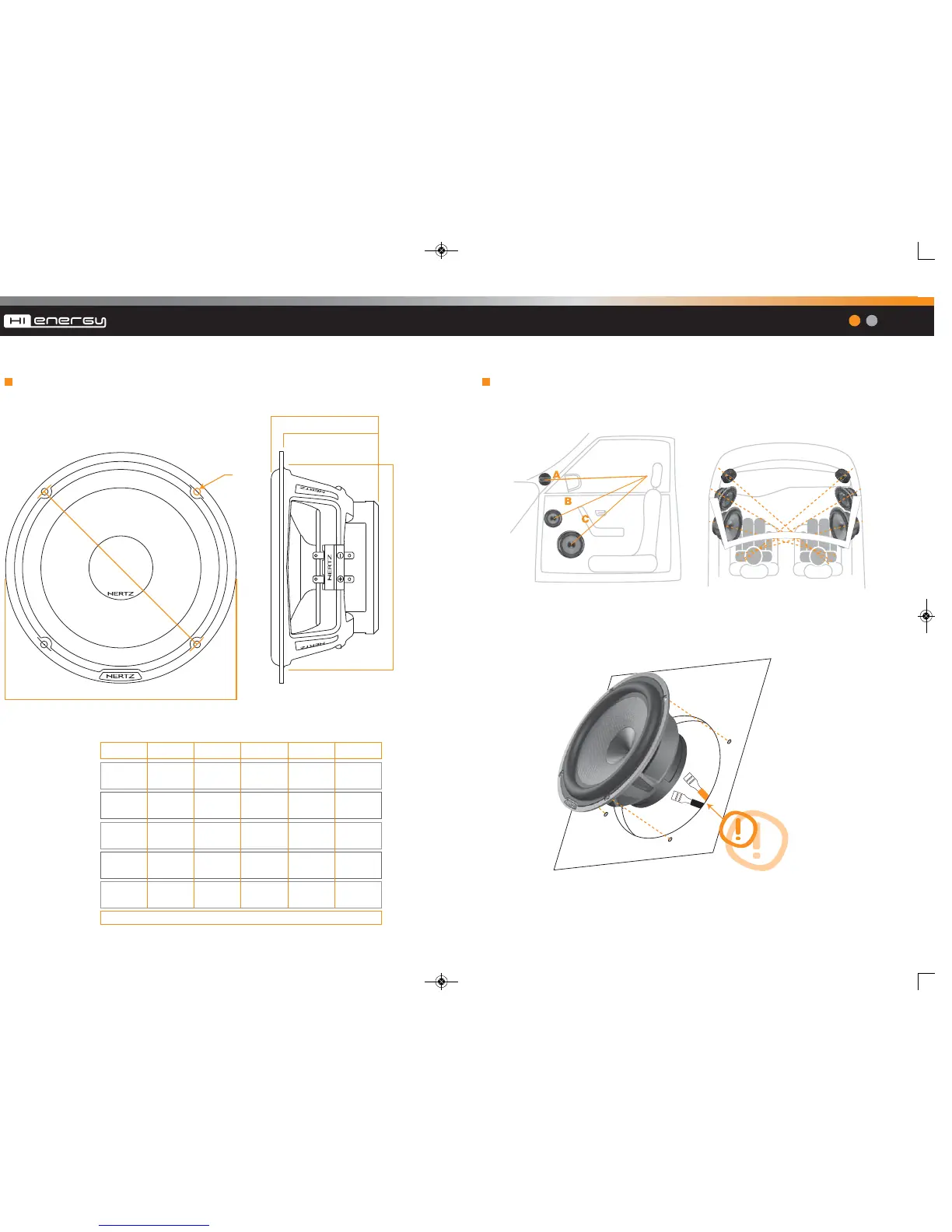 HI energy

HERTZ

HERTZ

HERTZ

HERTZ

HERTZ

A

B

C