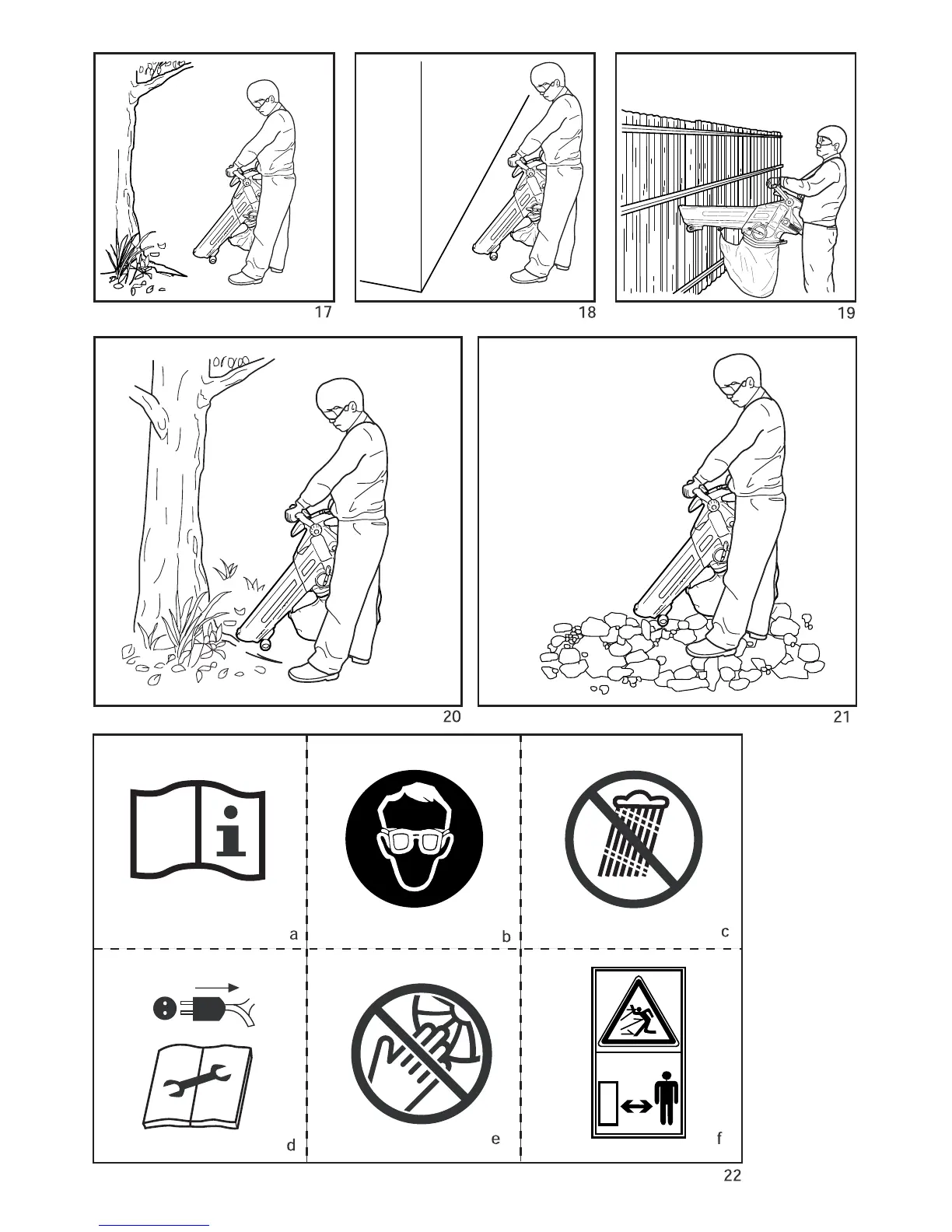 17

18

19

20

21

a

b

c

d

e

f

22