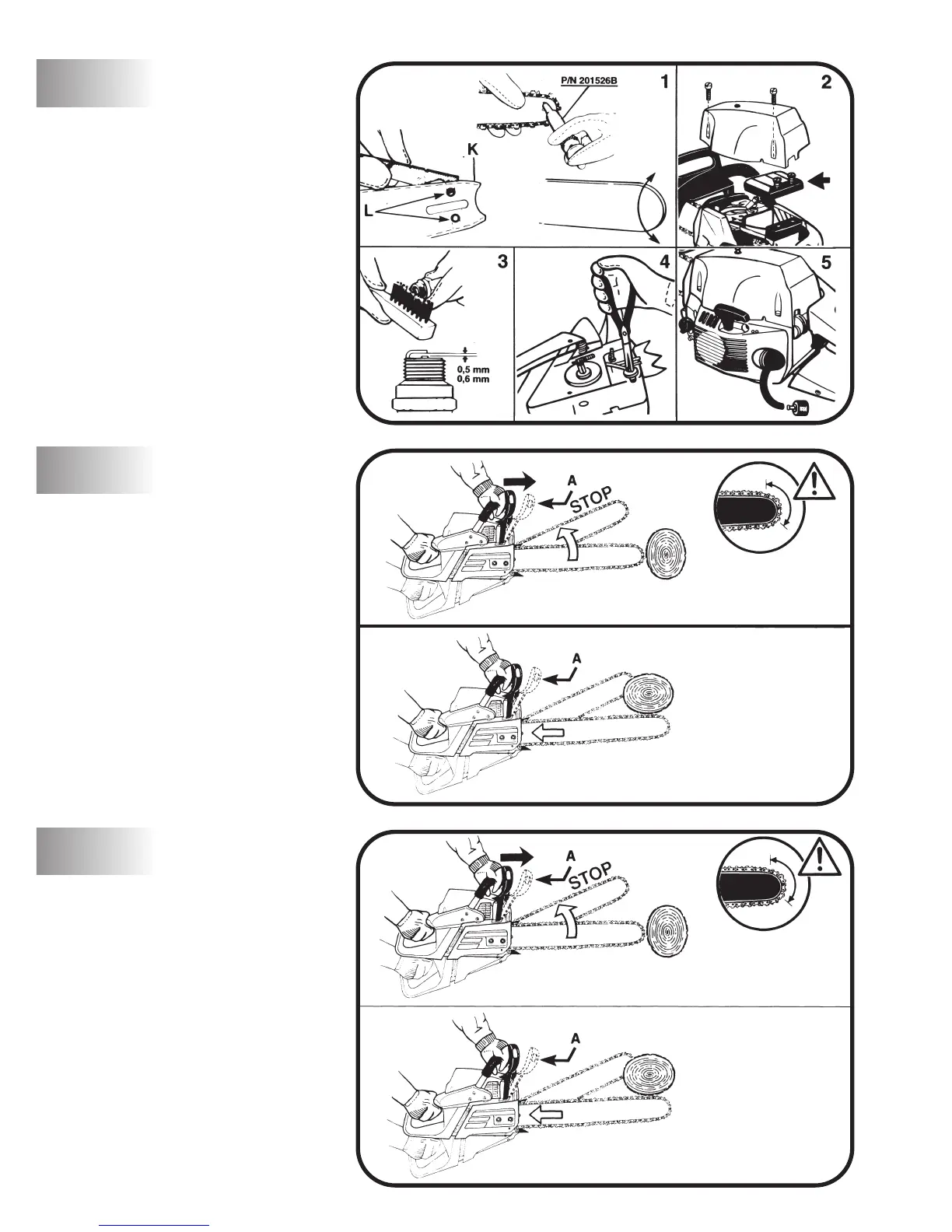 P/N 201526B

1

2

K

L

3

4

5

0,5 mm
0,6 mm

A
STOP

A

A
STOP

A