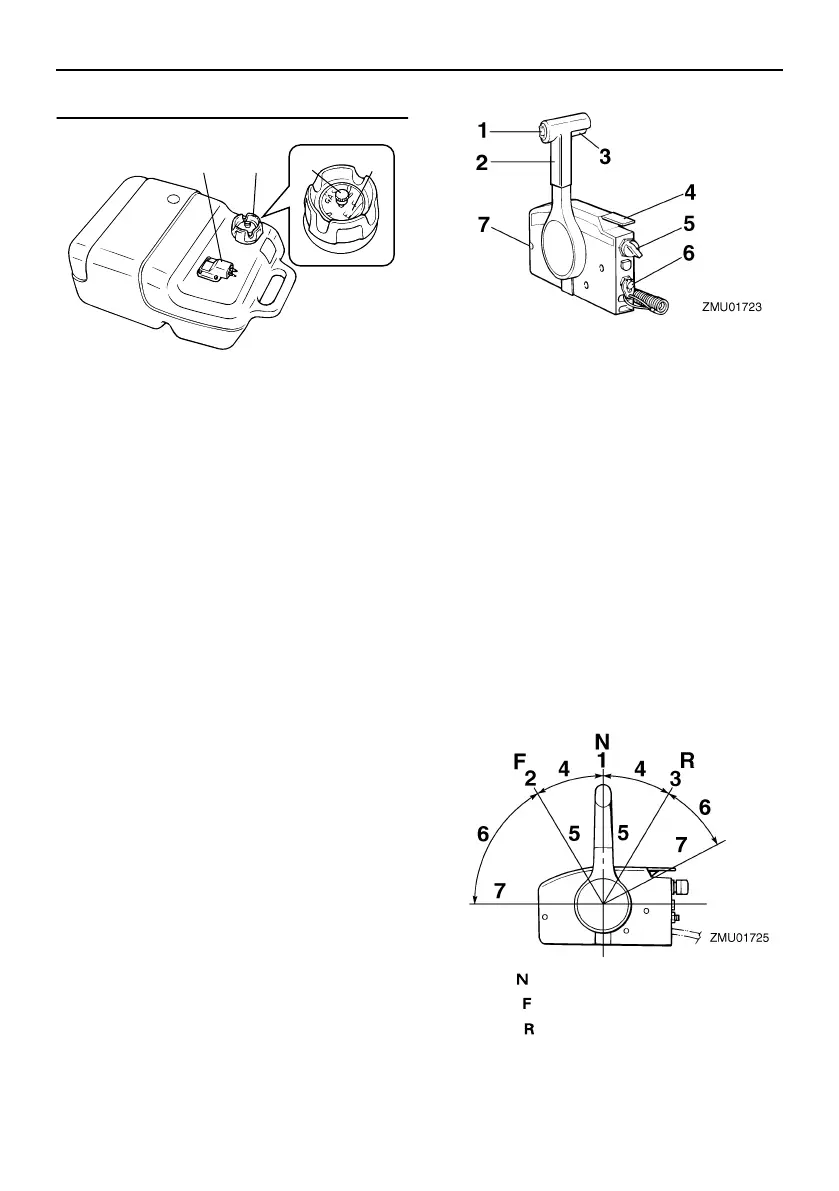 1
2
3
4
5
6
7
ZMU01723

N
F
R
1
2
3
4
4
5
5
6
6
7
7
ZMU01725

N
F
R