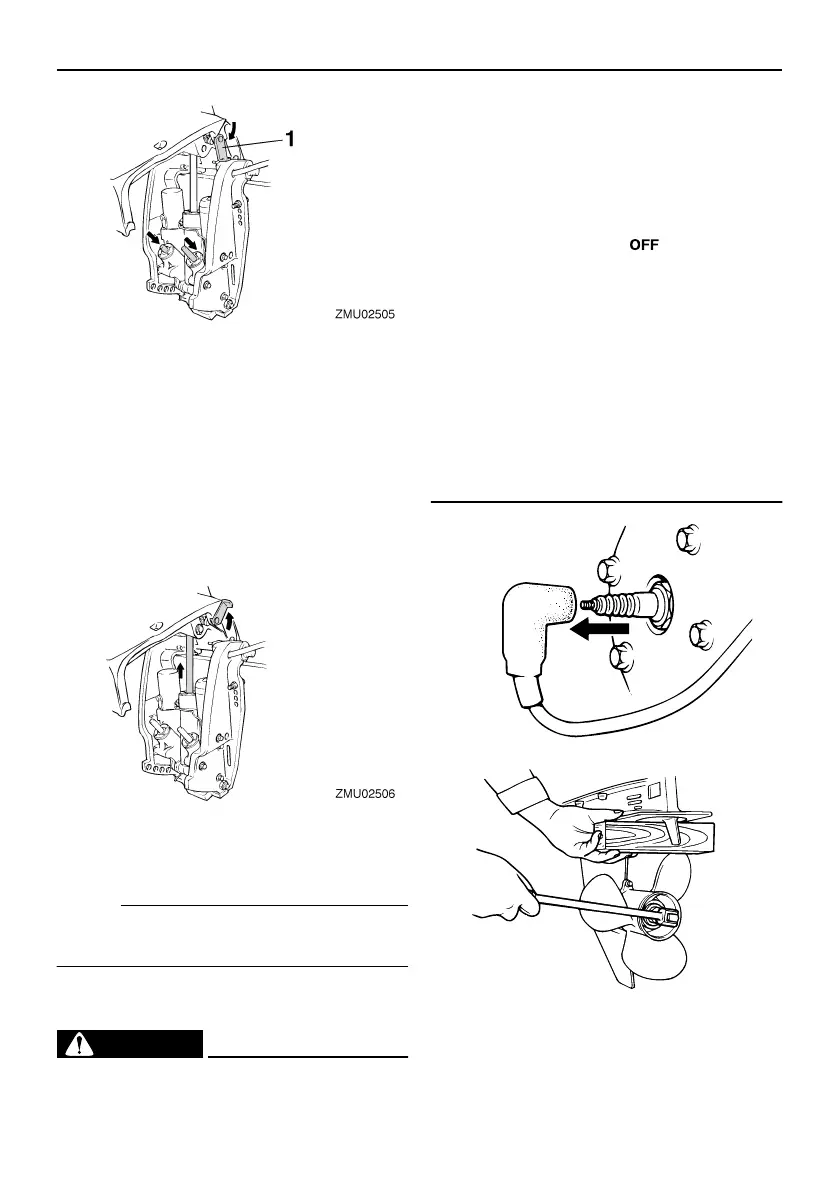 1

ZMU02505

OFF

ZMU02506