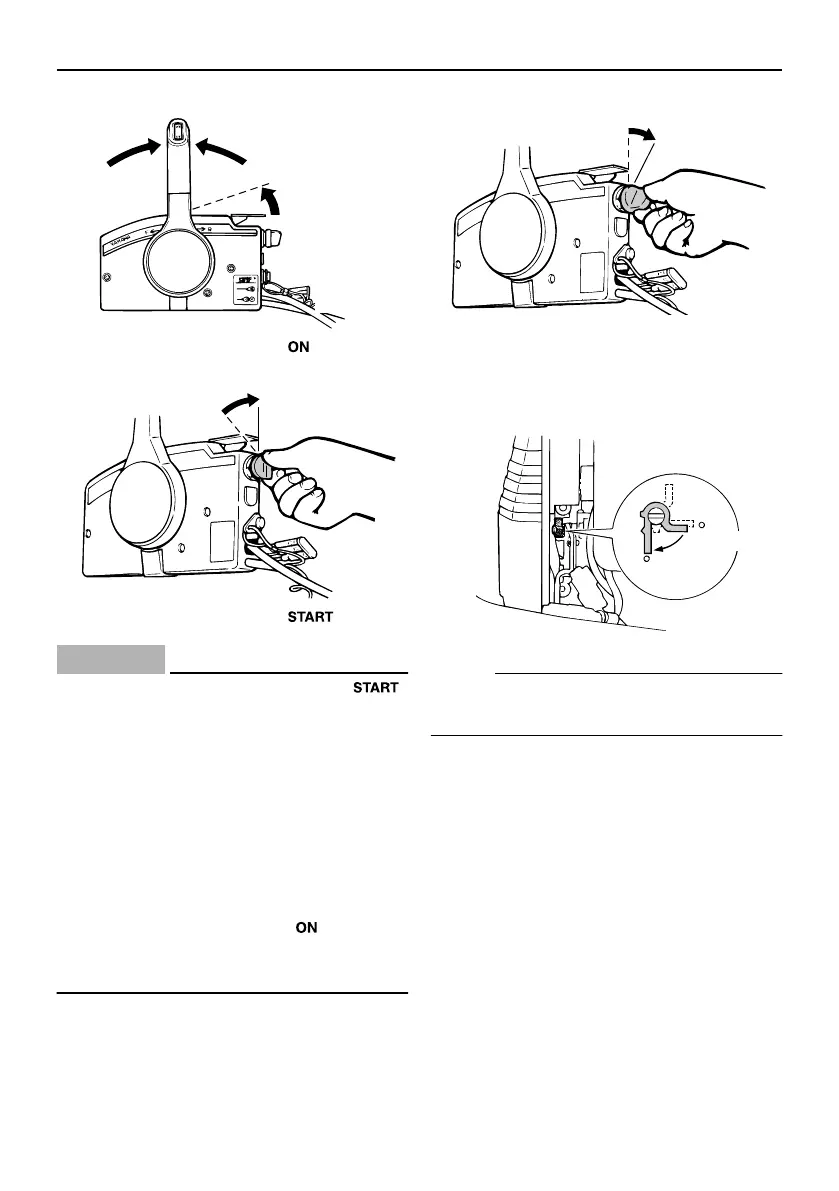 ON

START

START

ON