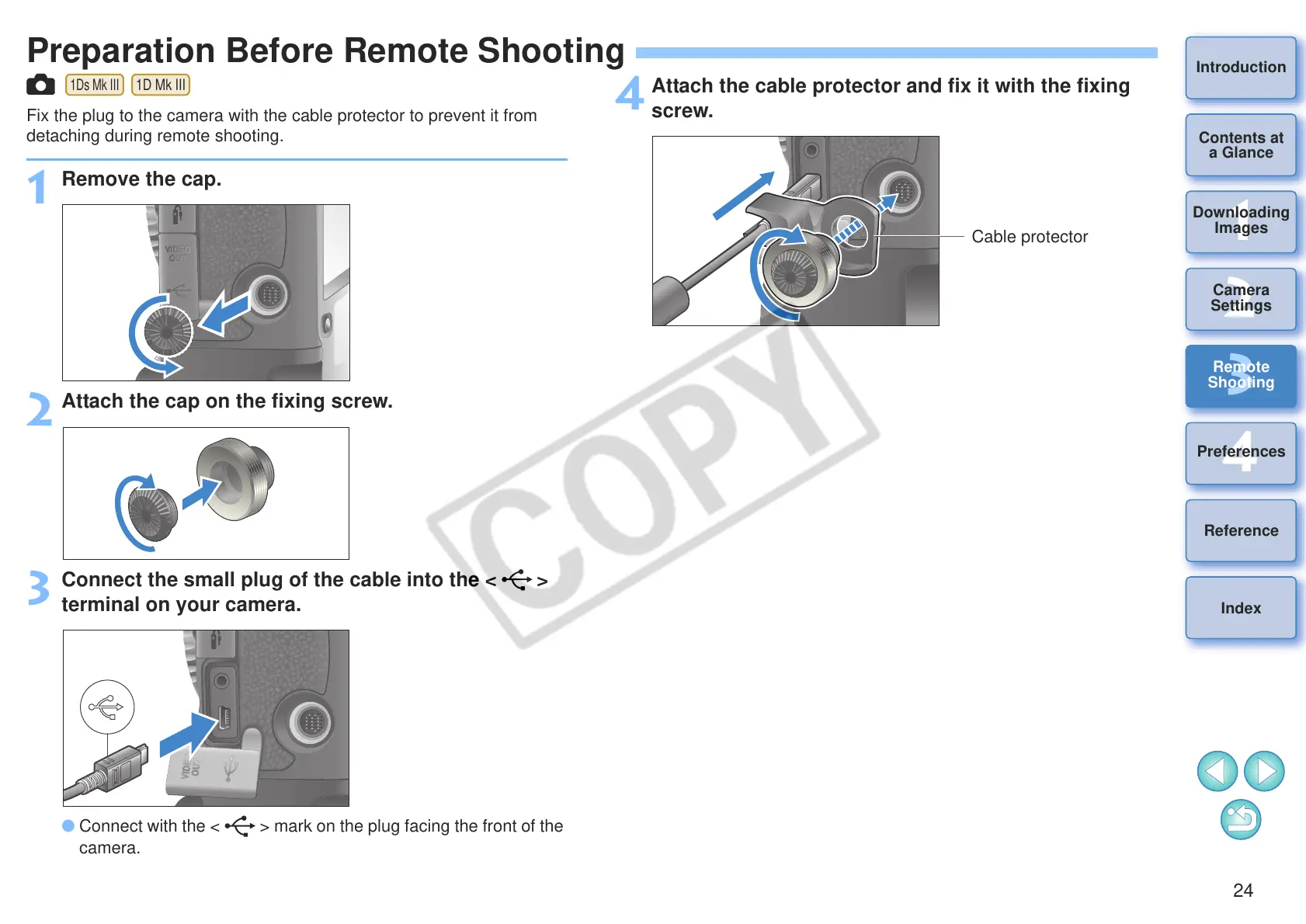 Preparation Before Remote Shooting

1Ds Mk III 1D Mk III

Fix the plug to the camera with the cable protector to prevent it from detaching during remote shooting.

1 Remove the cap.

VIDEO OUT

2 Attach the cap on the fixing screw.

3 Connect the small plug of the cable into the < > terminal on your camera.

VIDEO OUT

Connect with the < > mark on the plug facing the front of the camera.

4 Attach the cable protector and fix it with the fixing screw.

Cable protector

COPY

Introduction

Contents at a Glance

1 Downloading Images

2 Camera Settings

3 Remote Shooting

4 Preferences

Reference

Index

24