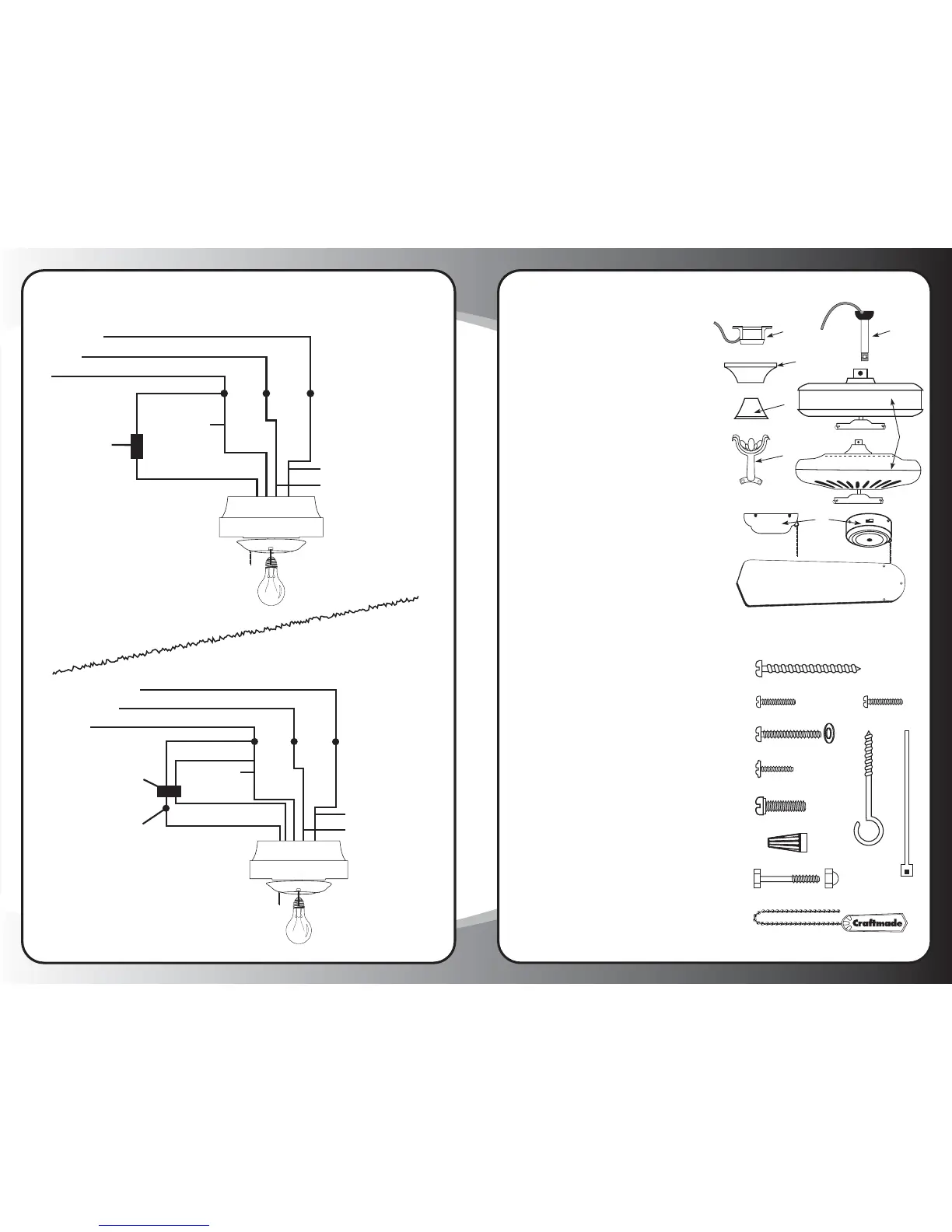 Craftmade