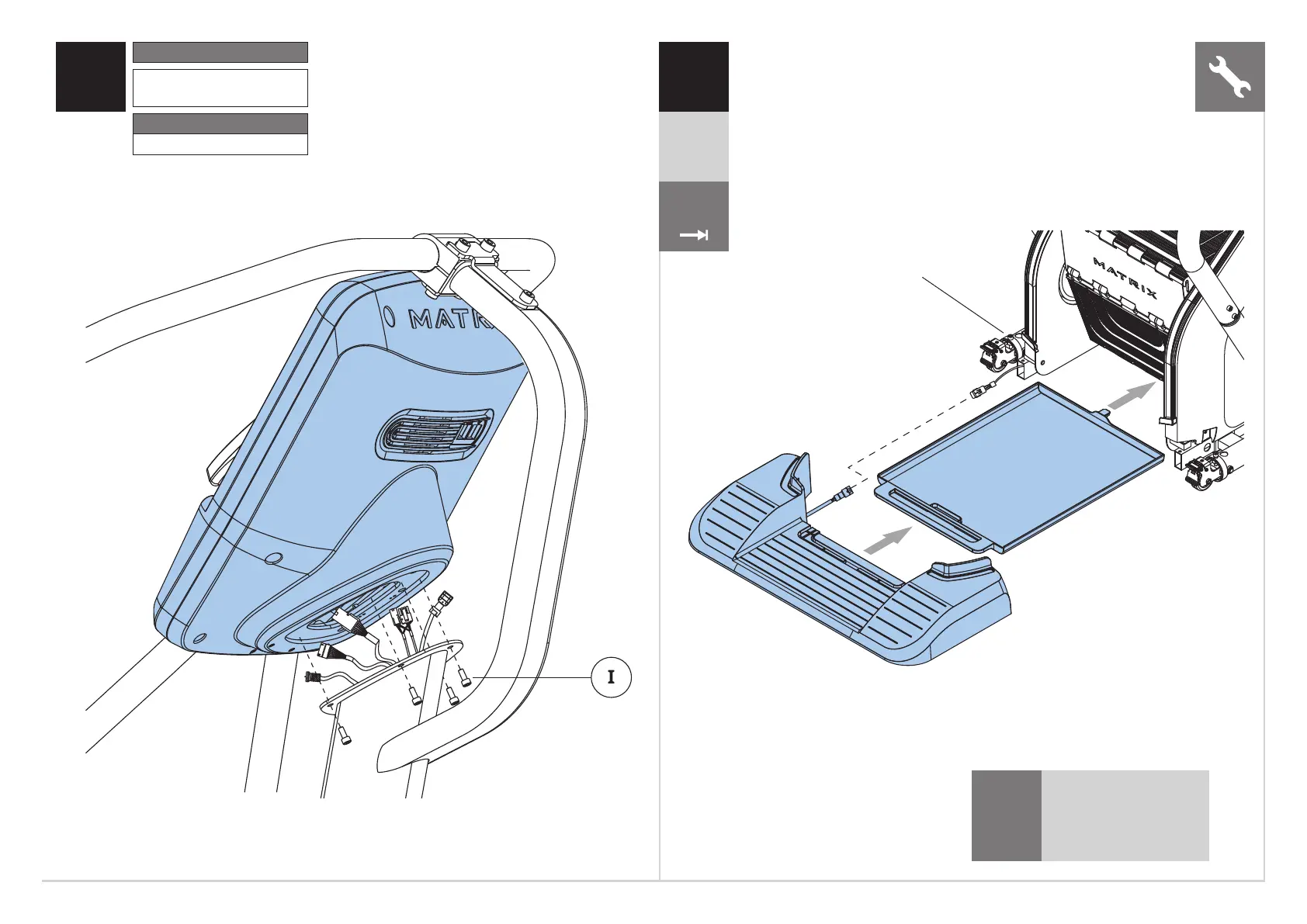 MATRIX

I

MATRIX