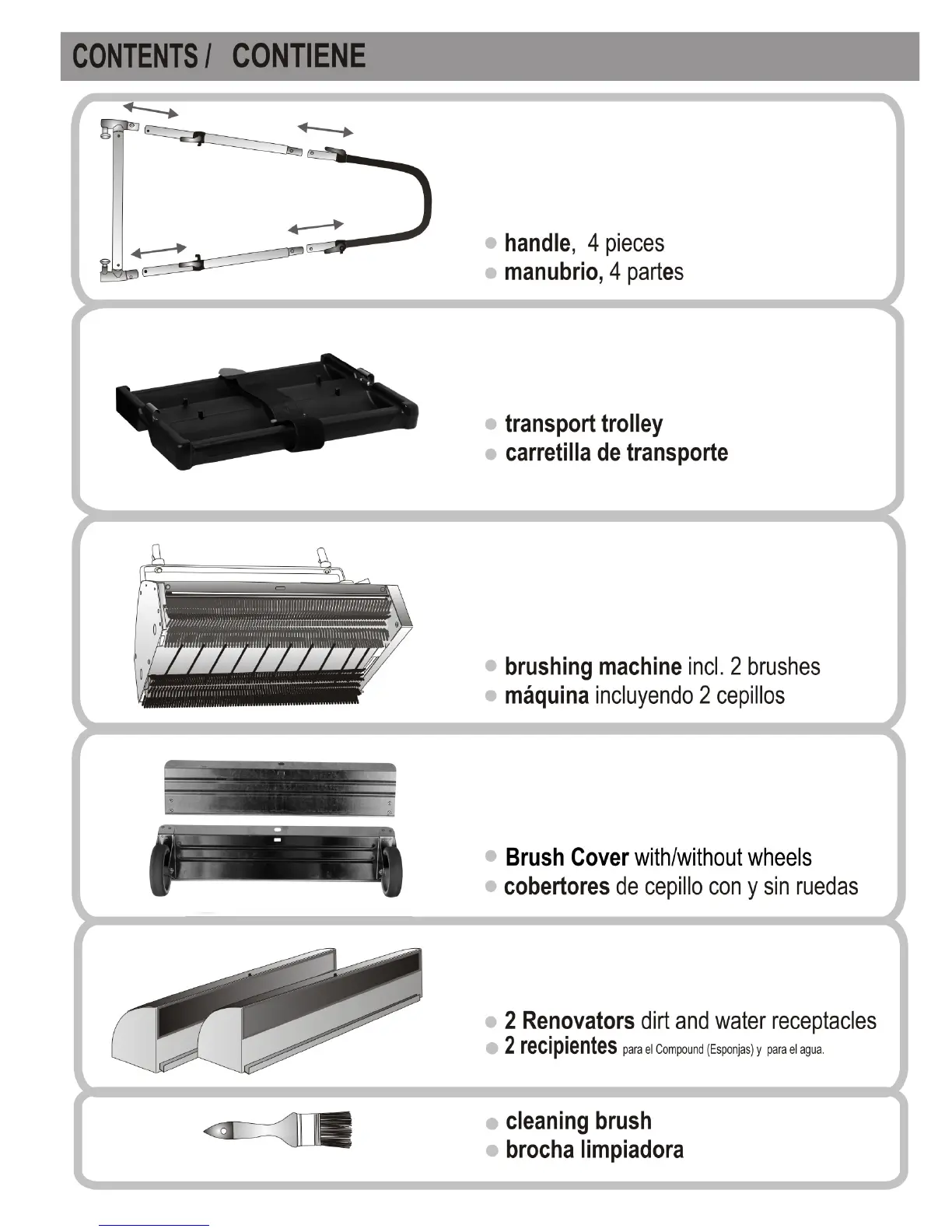 CONTENTS / CONTIENE

● handle, 4 pieces
● manubrio, 4 partes

● transport trolley
● carretilla de transporte

● brushing machine incl. 2 brushes
● máquina incluyendo 2 cepillos

● Brush Cover with/without wheels
● cobertores de cepillo con y sin ruedas

● 2 Renovators dirt and water receptacles
● 2 recipientes para el Compound (Esponjas) y para el agua.

● cleaning brush
● brocha limpiadora