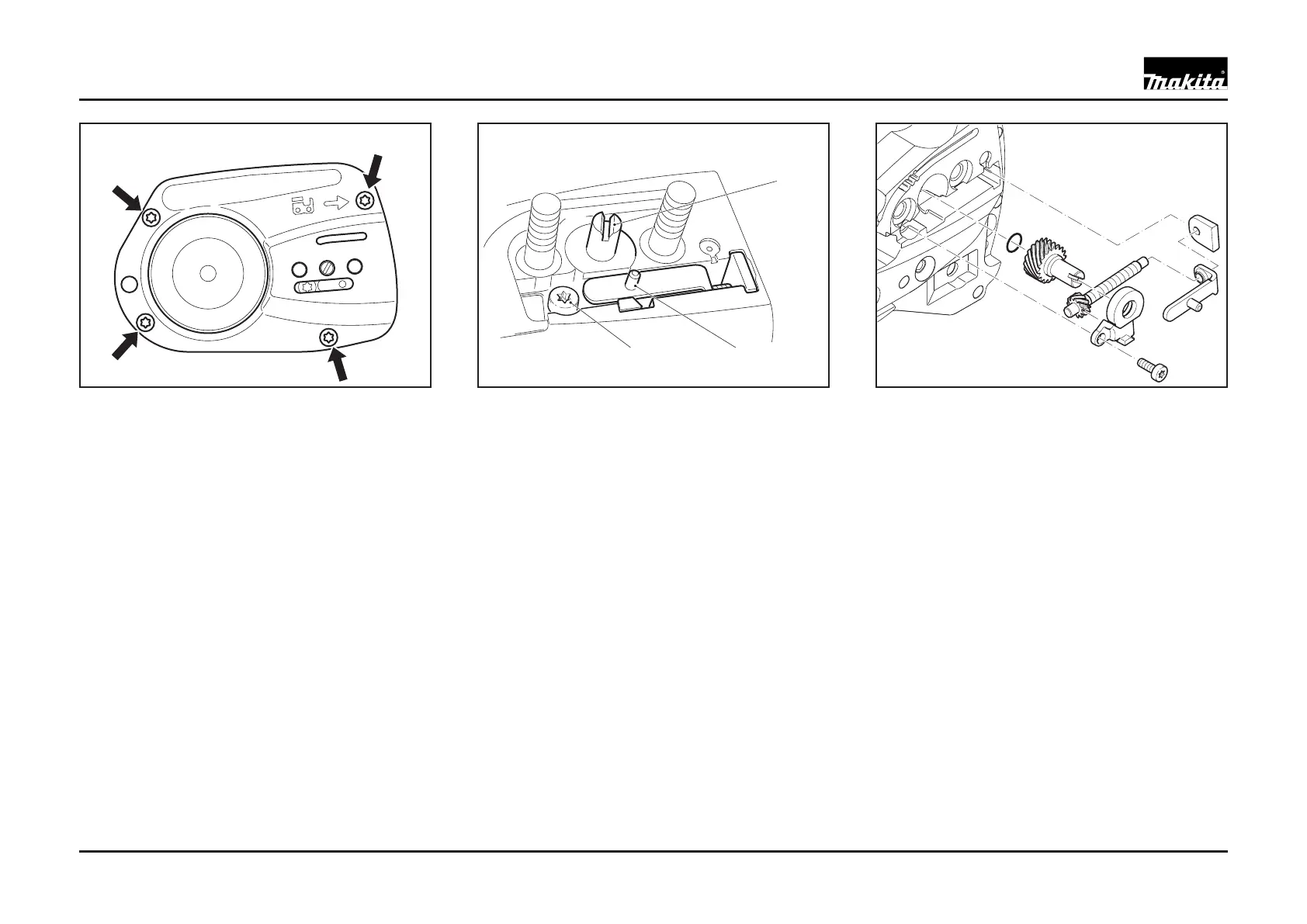 makita