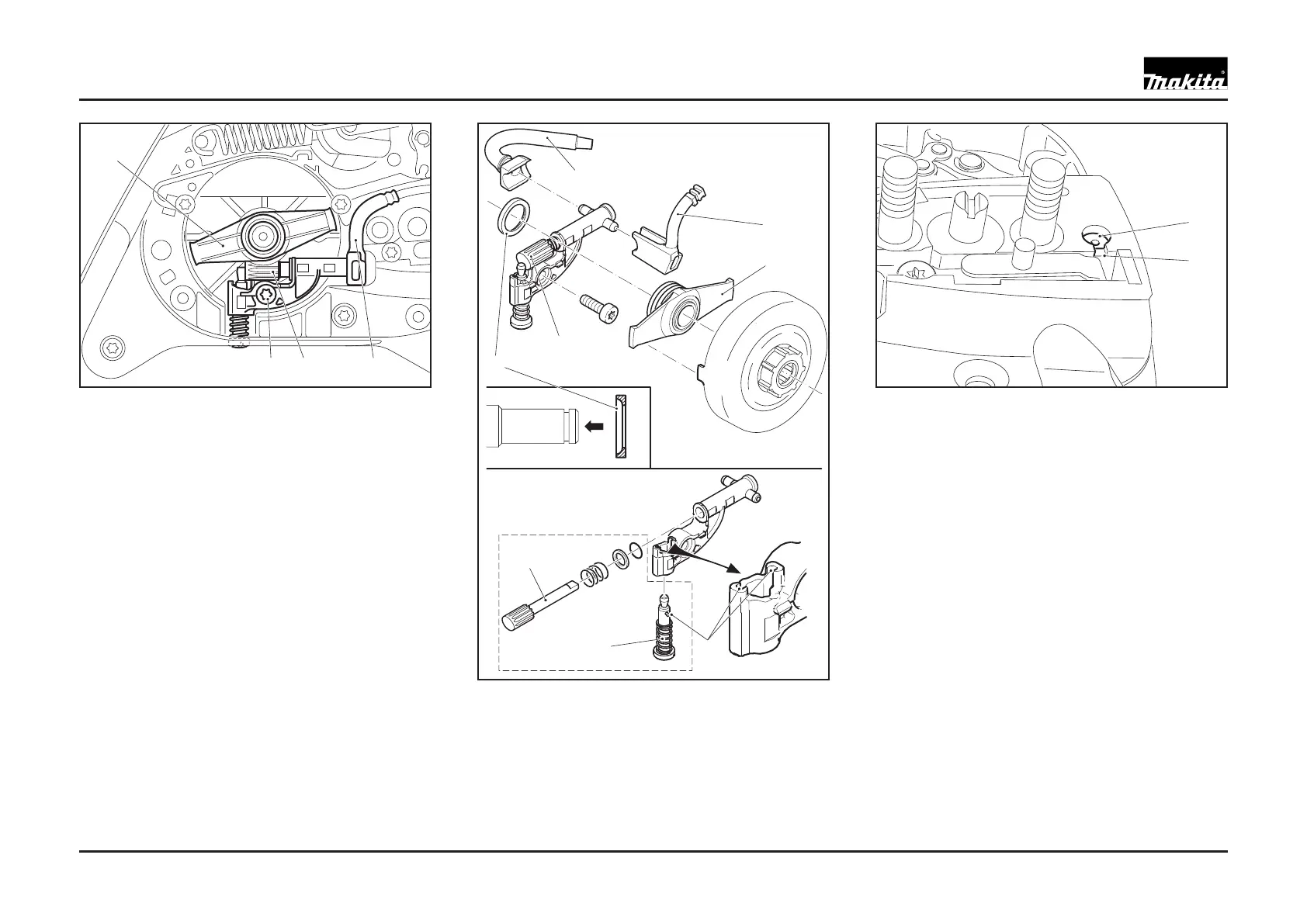 makita