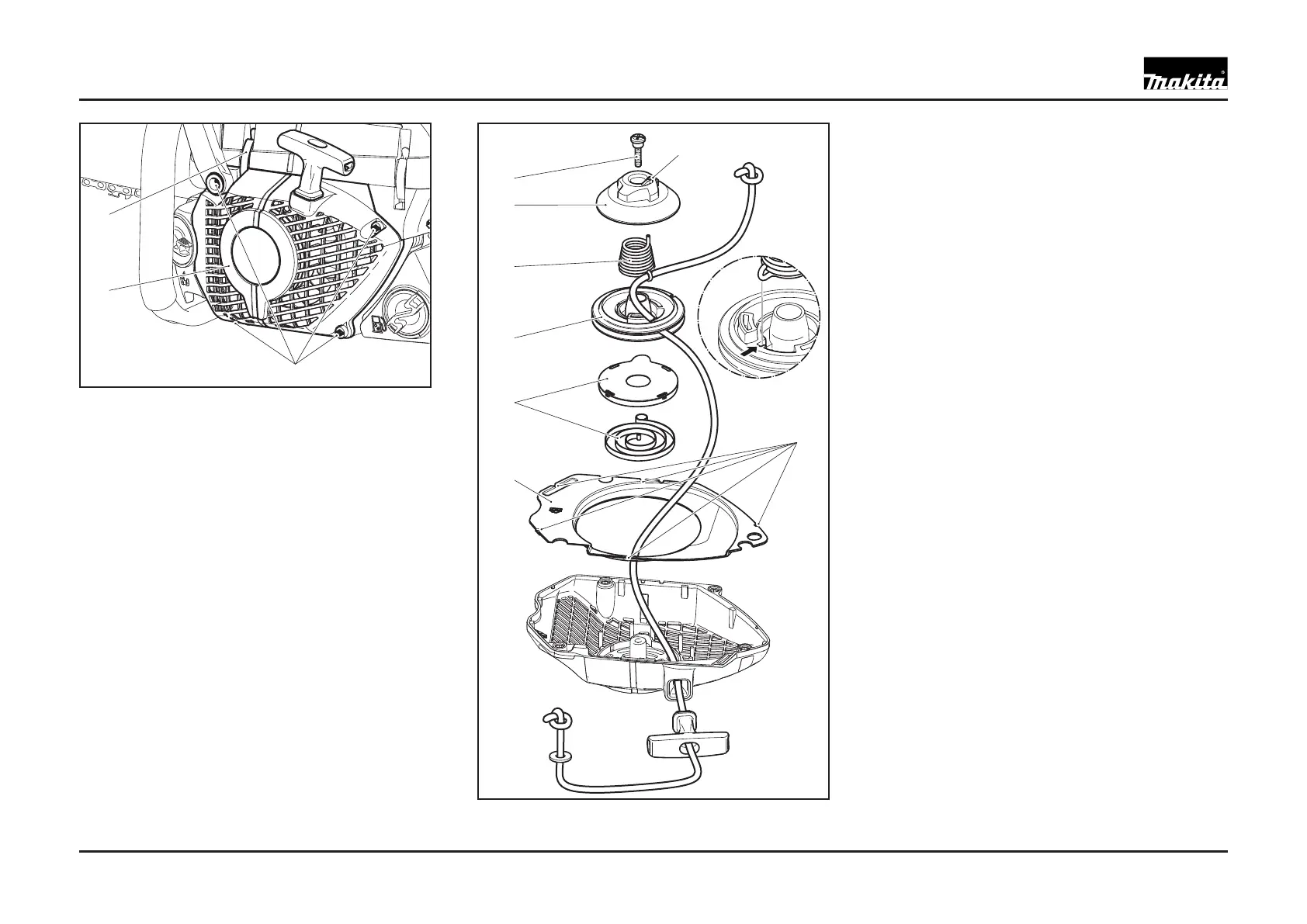 makita