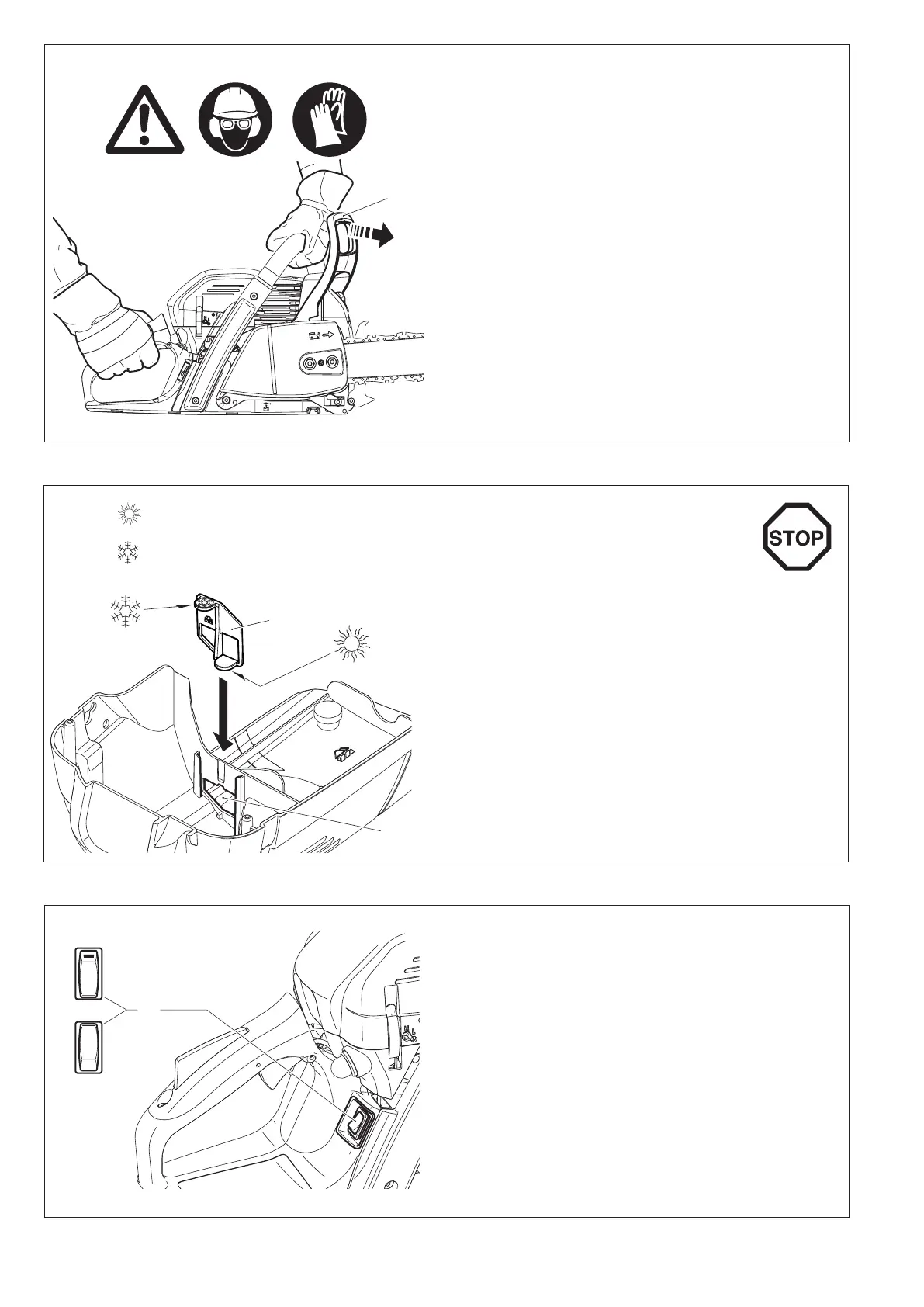 STOP