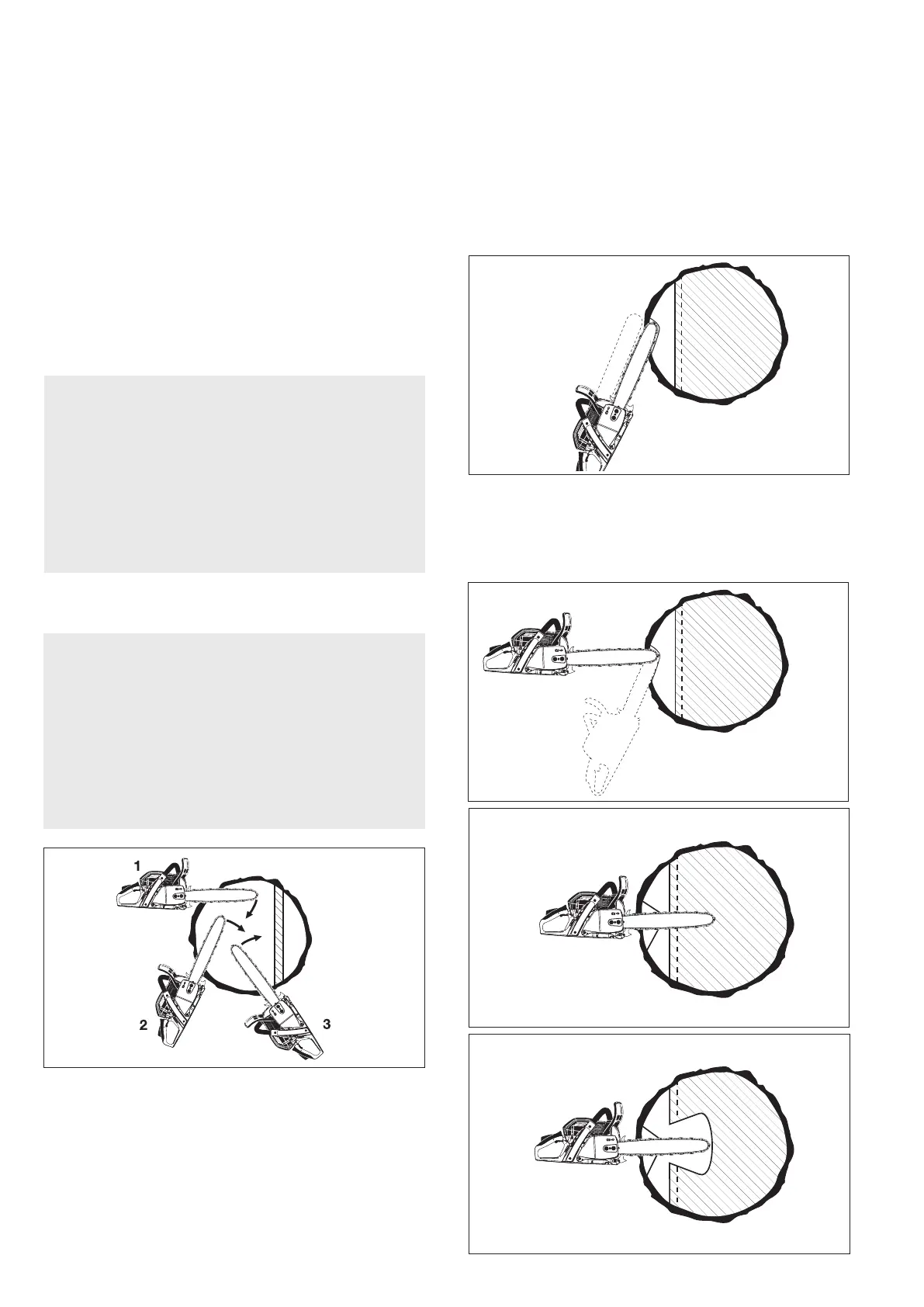 1

2

3