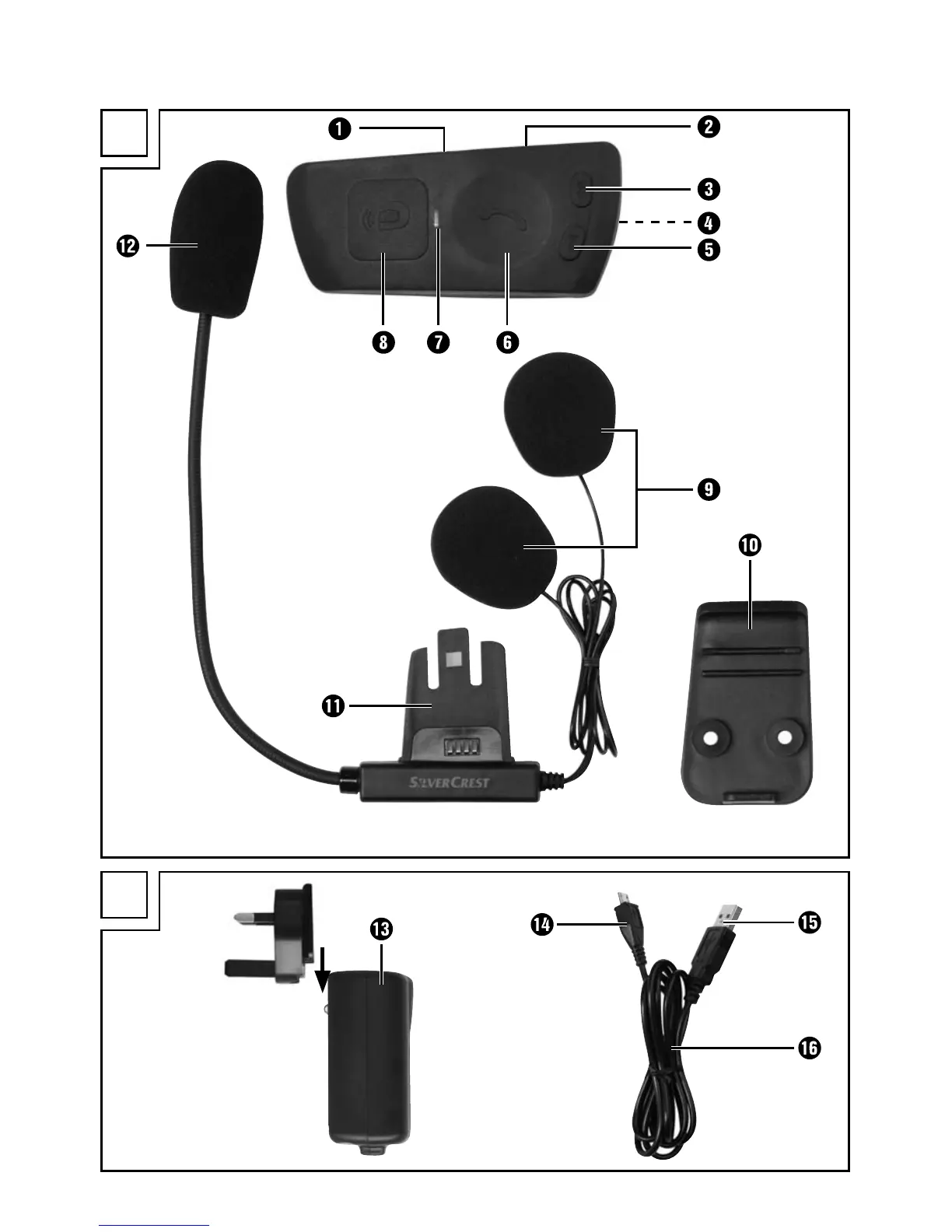 1
2
3
4
5
12
8
7
6
9
10
11
SILVERCREST
13
14
15
16