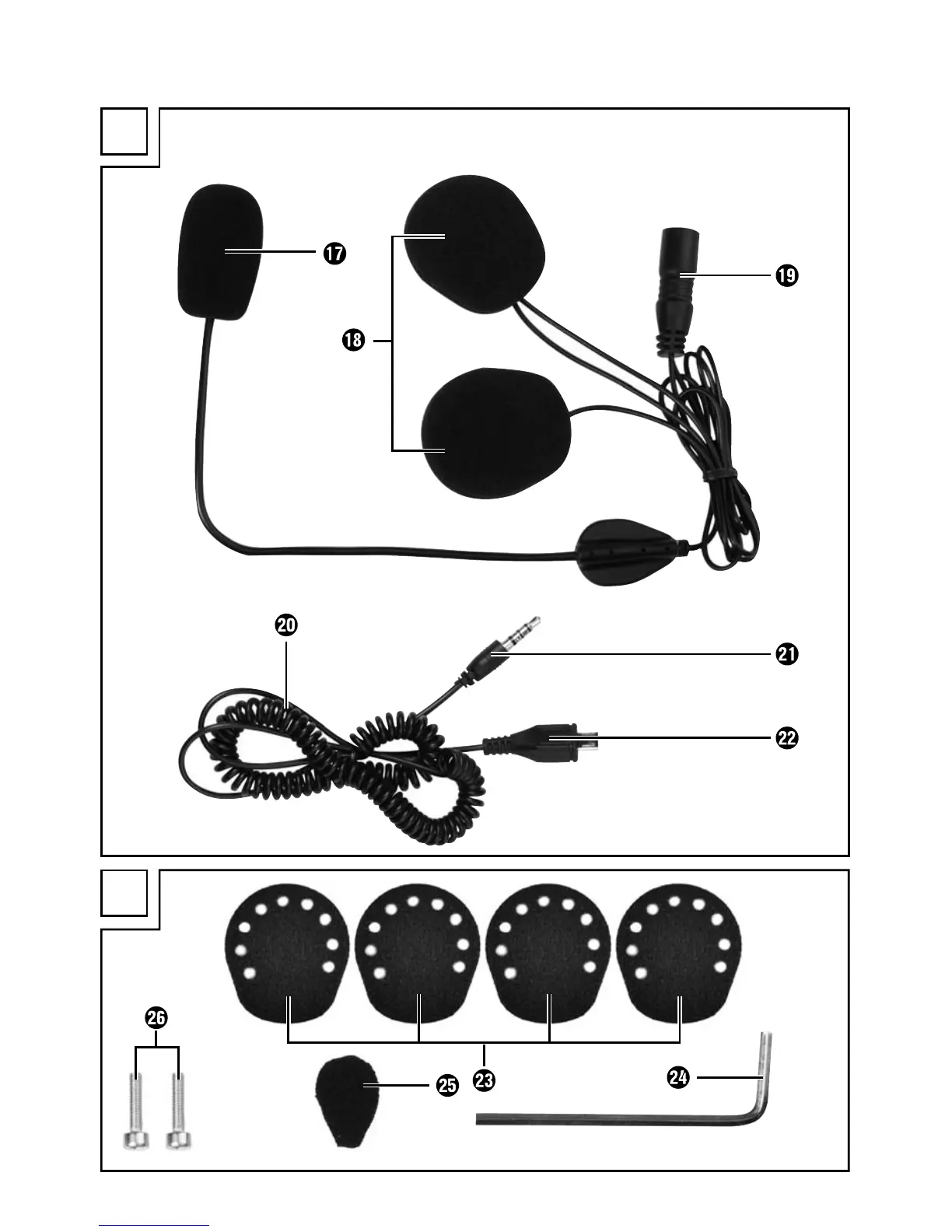 17
18
19
20
21
22
26
25
23
24