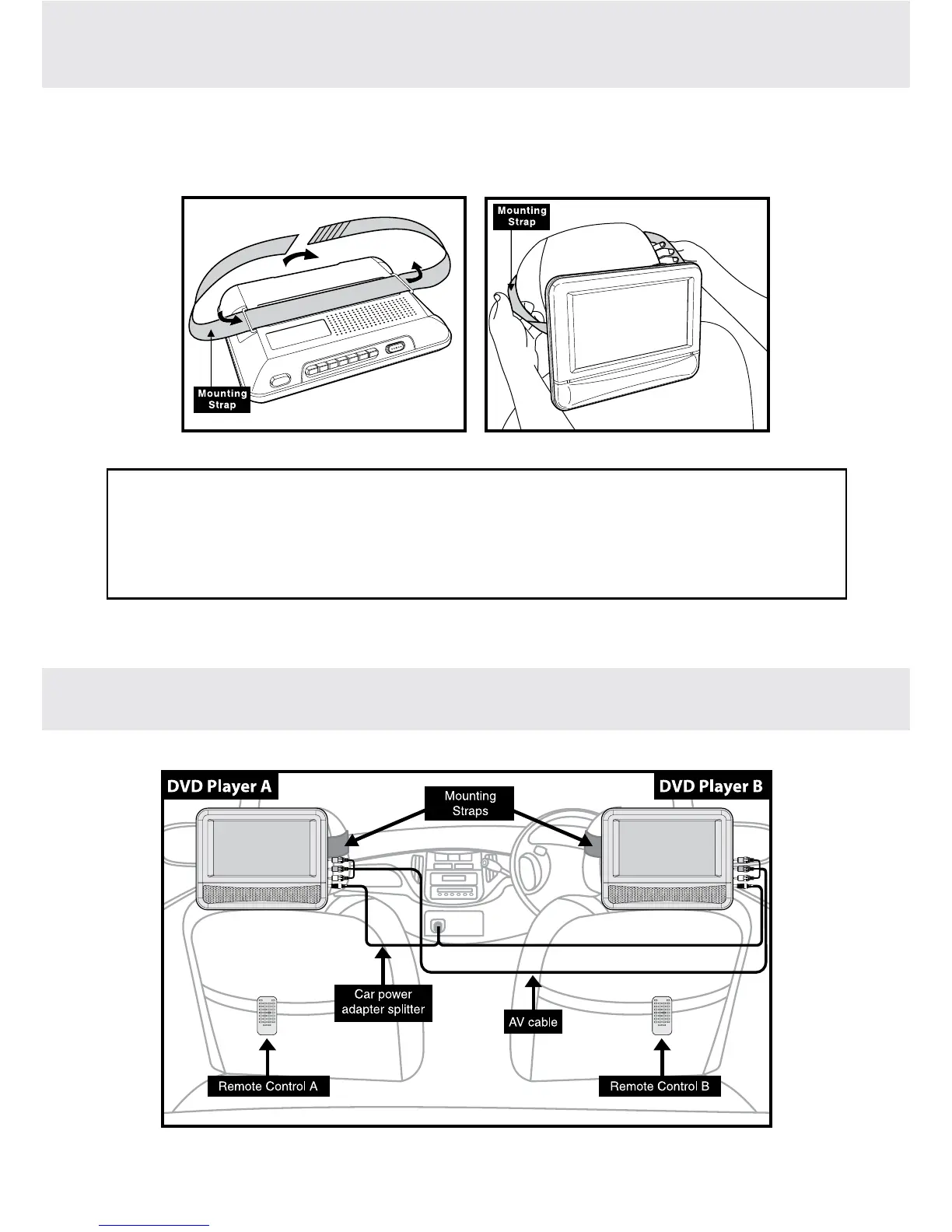 Mounting Strap

Mounting Strap

DVD Player A

DVD Player B

Mounting Straps

Car power adapter splitter

AV cable

Remote Control A

Remote Control B