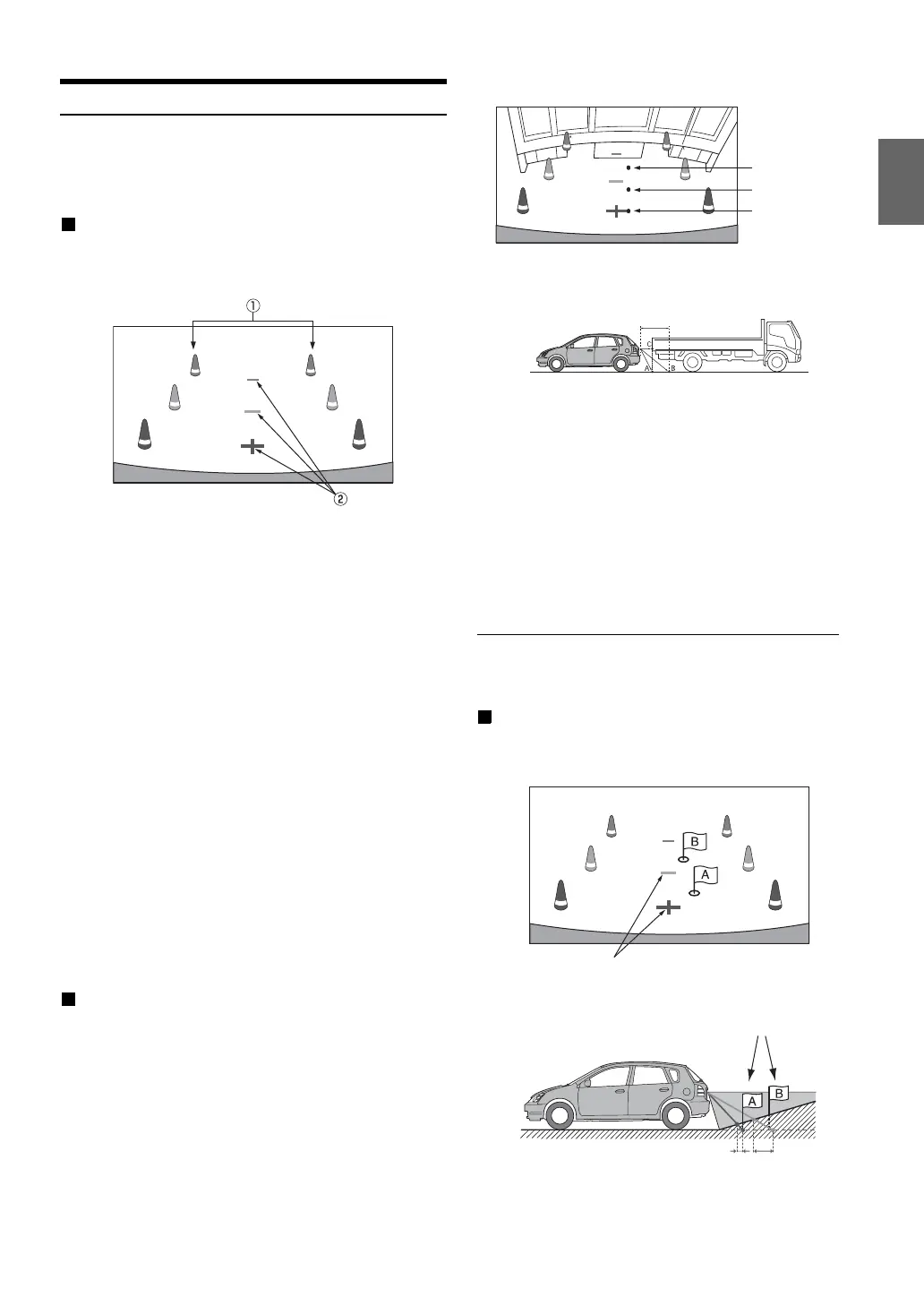 ①

②

C
A
B

B
A

A
B