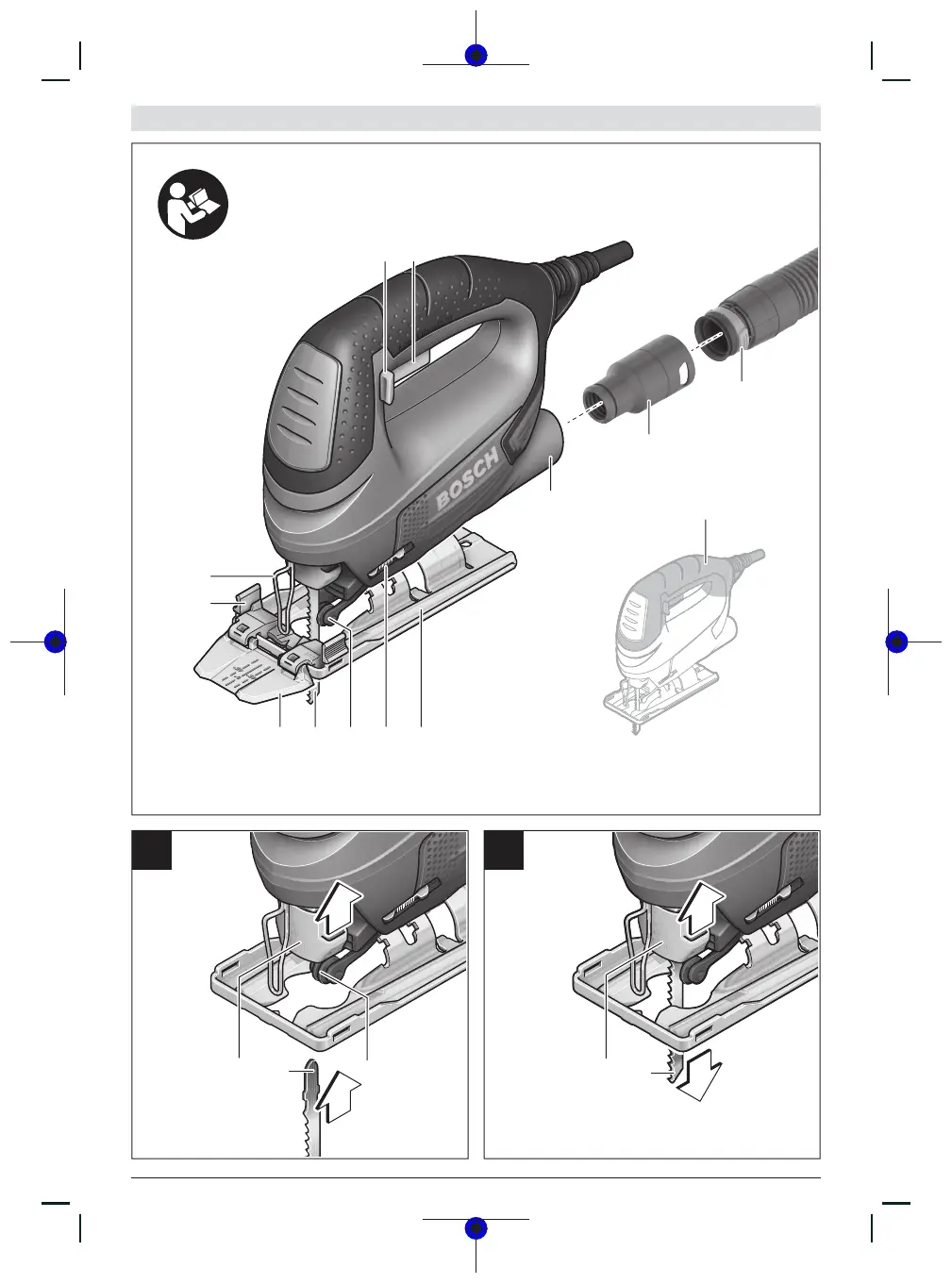 BOSCH